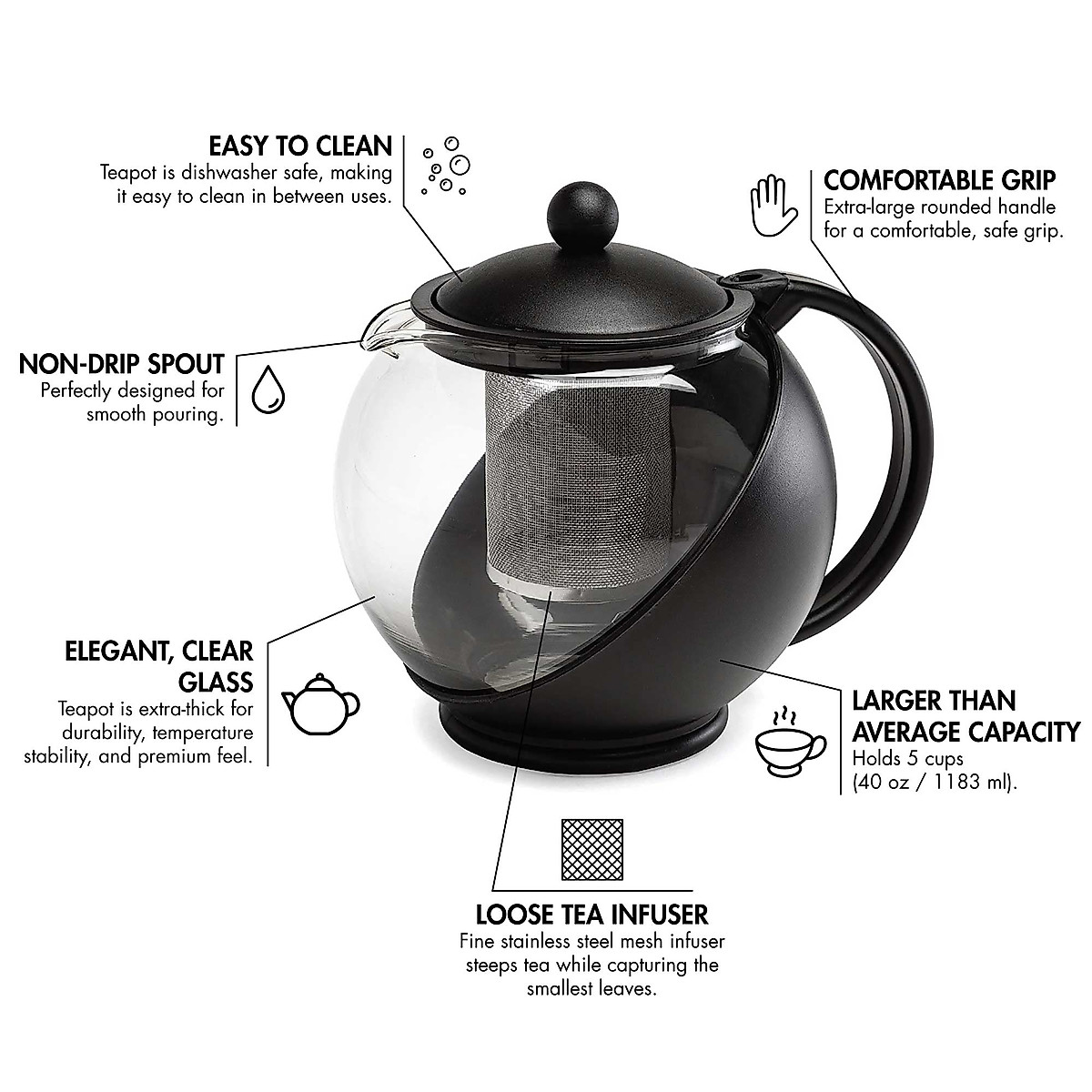 EASY TO CLEAN
Teapot is dishwasher safe, making it easy to clean in between uses.

COMFORTABLE GRIP
Extra-large rounded handle for a comfortable, safe grip.

NON-DRIP SPOUT
Perfectly designed for smooth pouring.

ELEGANT, CLEAR GLASS
Teapot is extra-thick for durability, temperature stability, and premium feel.

LARGER THAN AVERAGE CAPACITY
Holds 5 cups (40 oz / 1183 ml).

LOOSE TEA INFUSER
Fine stainless steel mesh infuser steeps tea while capturing the smallest leaves.