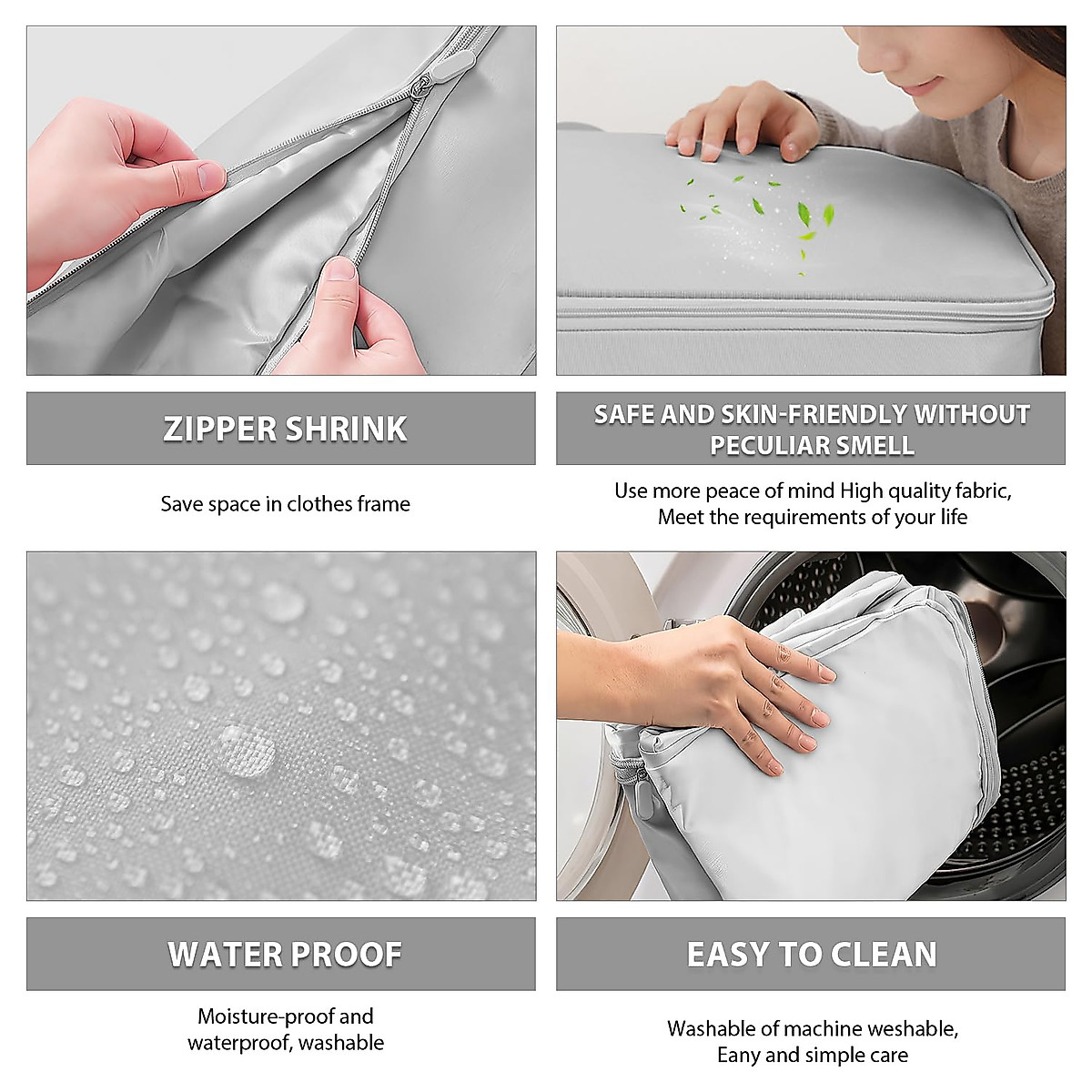 ZIPPER SHRINK

Save space in clothes frame

SAFE AND SKIN-FRIENDLY WITHOUT PECULIAR SMELL

Use more peace of mind High quality fabric, Meet the requirements of your life

WATER PROOF

Moisture-proof and waterproof, washable

EASY TO CLEAN

Washable of machine weshable, Eany and simple care