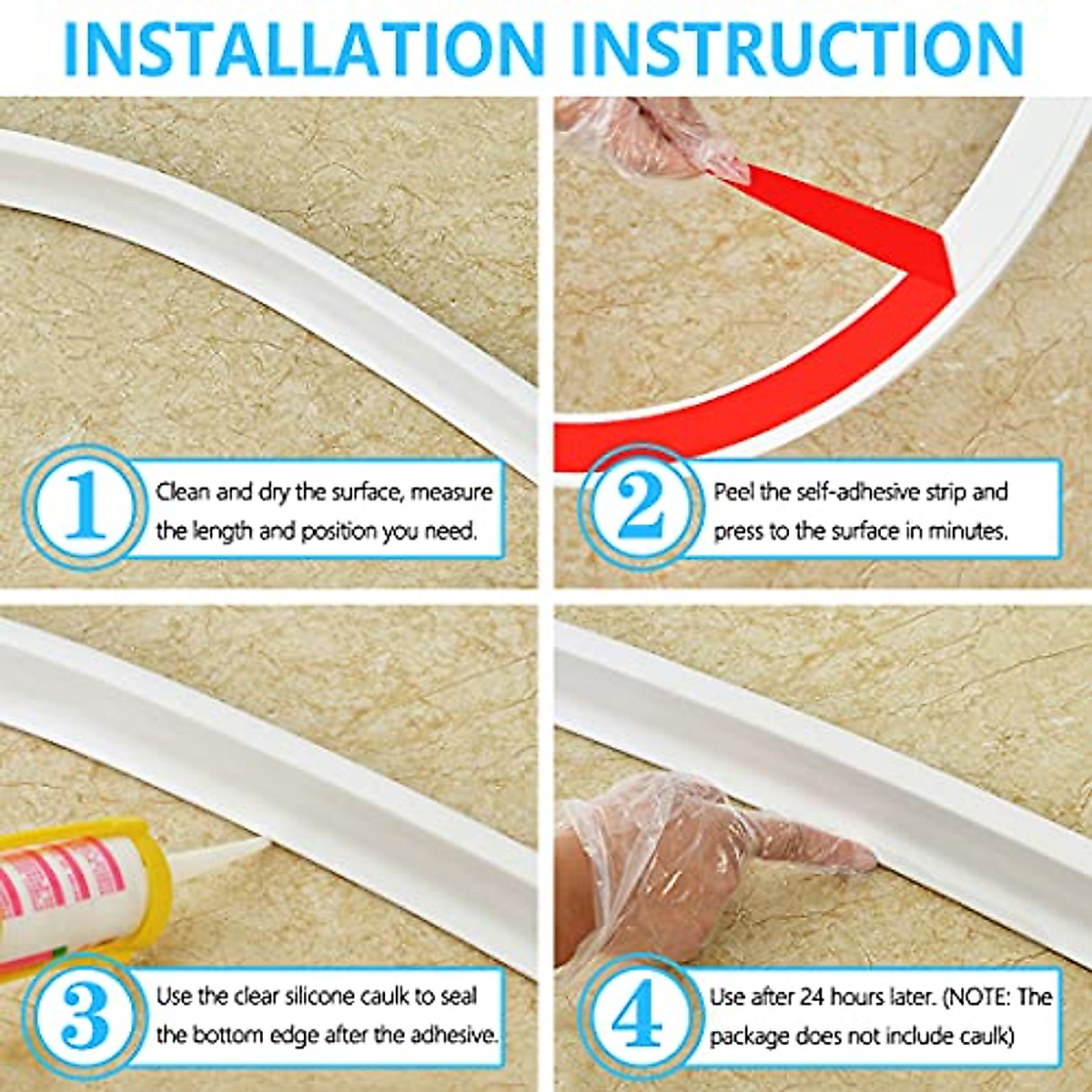 INSTALLATION INSTRUCTION

1 Clean and dry the surface, measure the length and position you need.

2 Peel the self-adhesive strip and press to the surface in minutes.

3 Use the clear silicone caulk to seal the bottom edge after the adhesive.

4 Use after 24 hours later. (NOTE: The package does not include caulk)