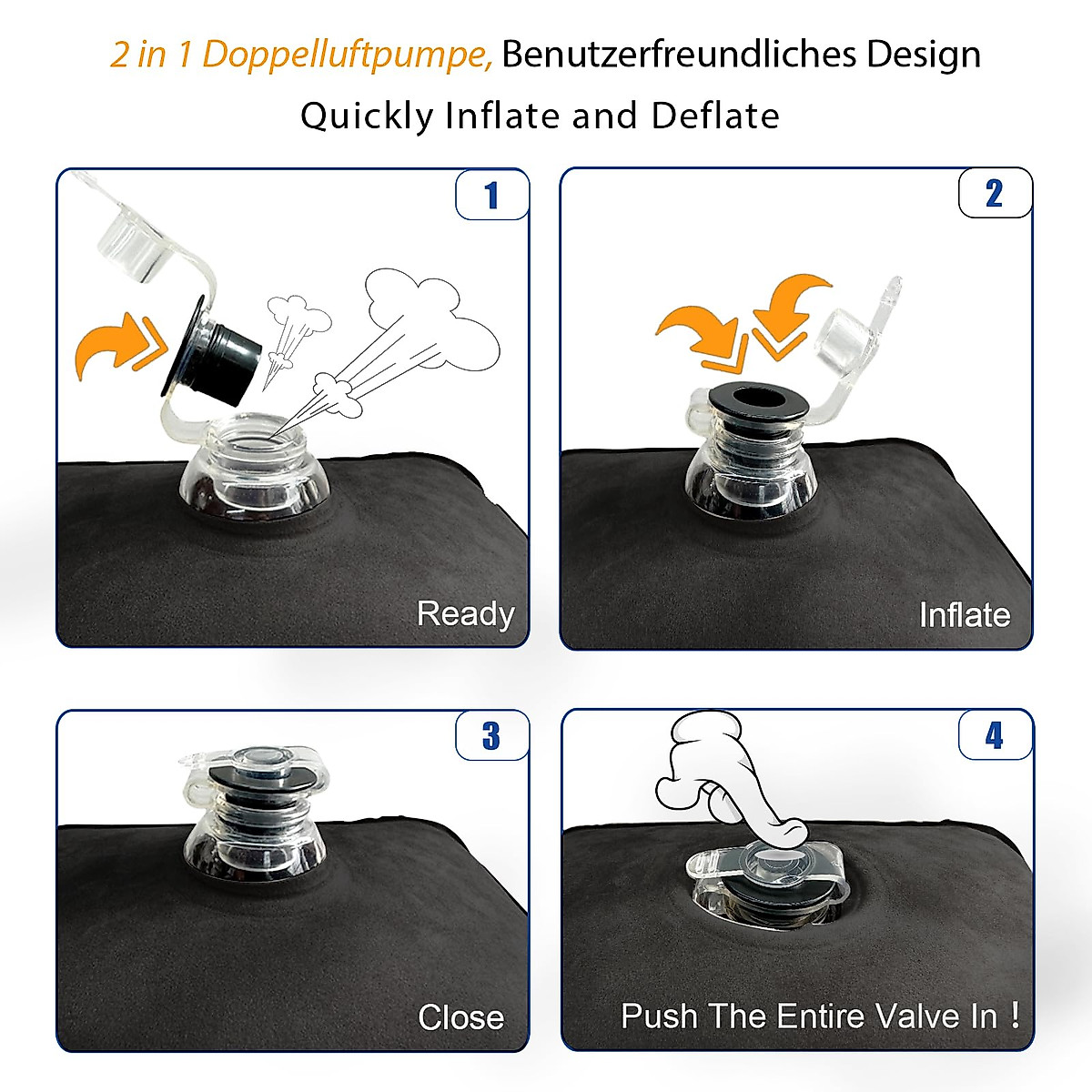 2 in 1 Doppelluftpumpe, Benutzerfreundliches Design

Quickly Inflate and Deflate

1

Ready

2

Inflate

3

Close

4

Push The Entire Valve In !