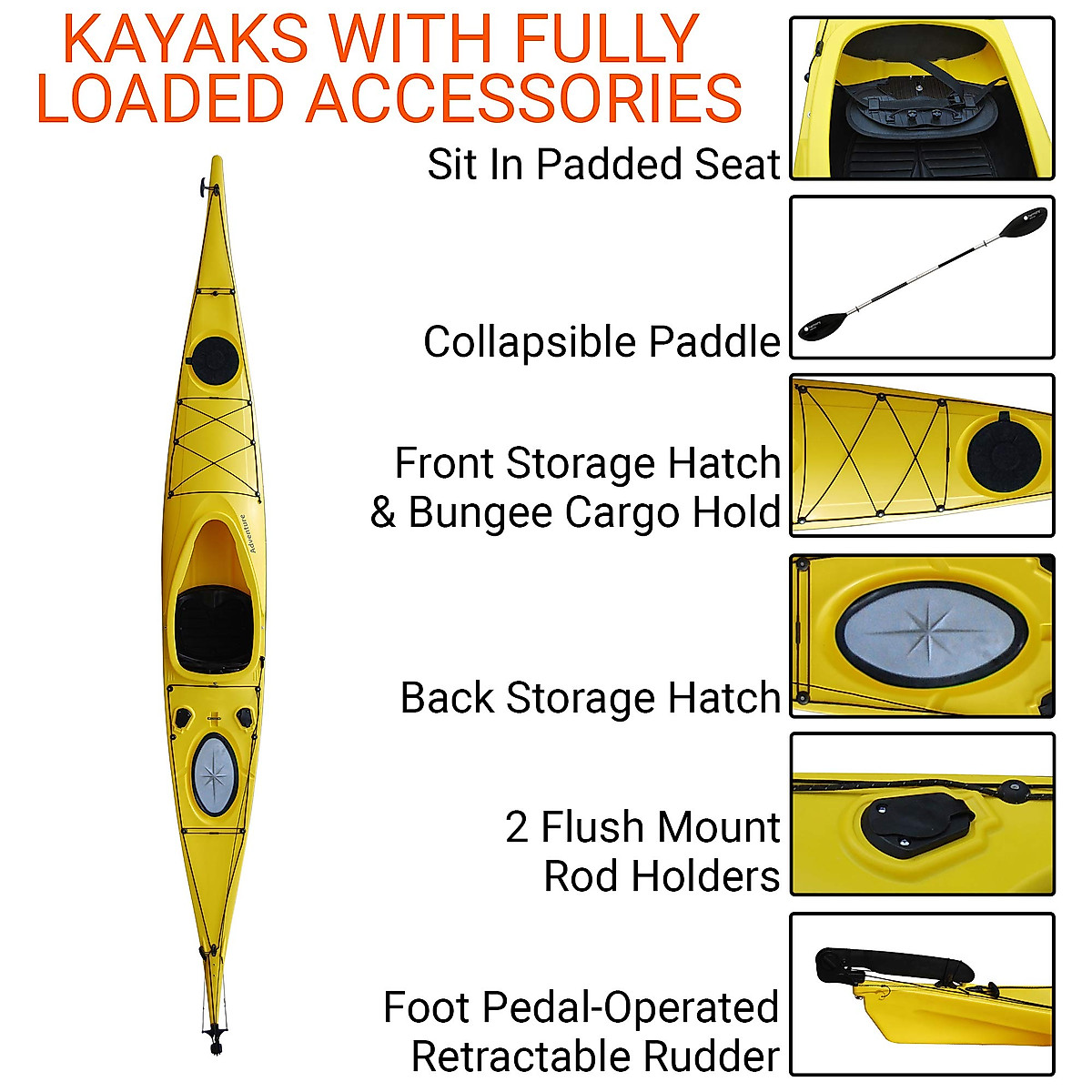 KAYAKS WITH FULLY LOADED ACCESSORIES

Adventure

Sit In Padded Seat

Collapsible Paddle

Front Storage Hatch & Bungee Cargo Hold

Back Storage Hatch

2 Flush Mount Rod Holders

Foot Pedal-Operated Retractable Rudder