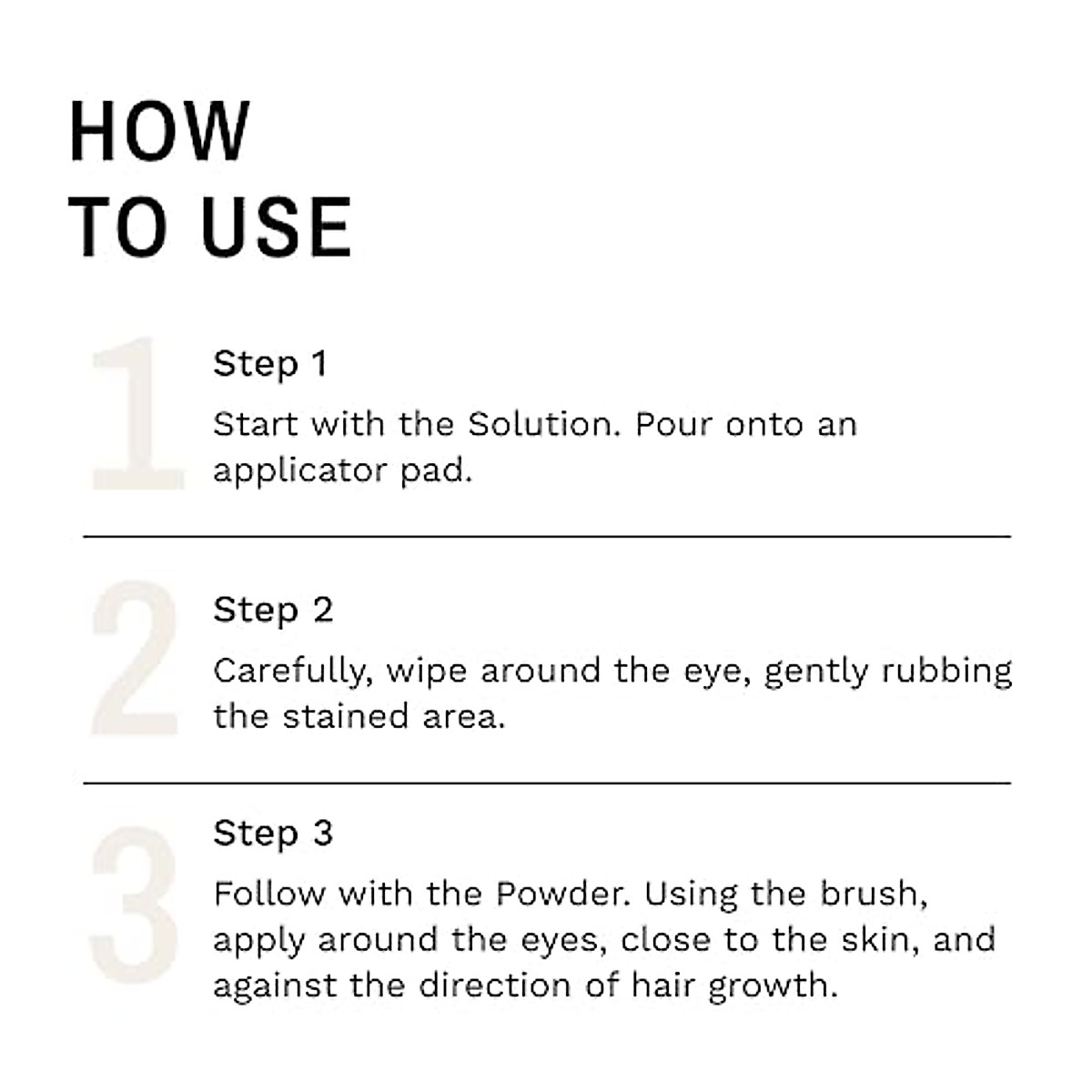 HOW
TO USE

1

Step 1

Start with the Solution. Pour onto an applicator pad.

2

Step 2

Carefully, wipe around the eye, gently rubbing the stained area.

3

Step 3

Follow with the Powder. Using the brush, apply around the eyes, close to the skin, and against the direction of hair growth.