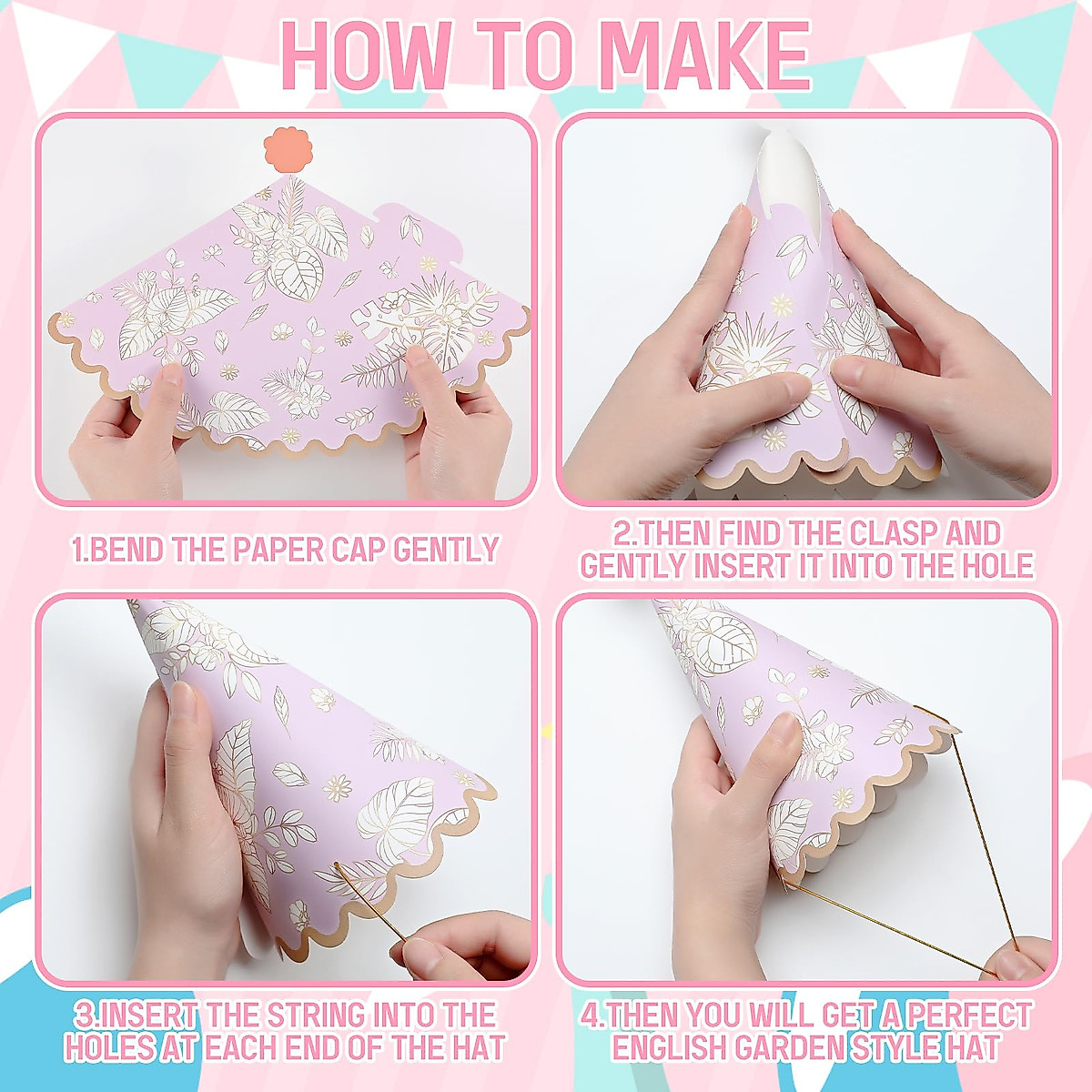 HOW TO MAKE

1.BEND THE PAPER CAP GENTLY

2.THEN FIND THE CLASP AND GENTLY INSERT IT INTO THE HOLE

3.INSERT THE STRING INTO THE HOLES AT EACH END OF THE HAT

4.THEN YOU WILL GET A PERFECT ENGLISH GARDEN STYLE HAT