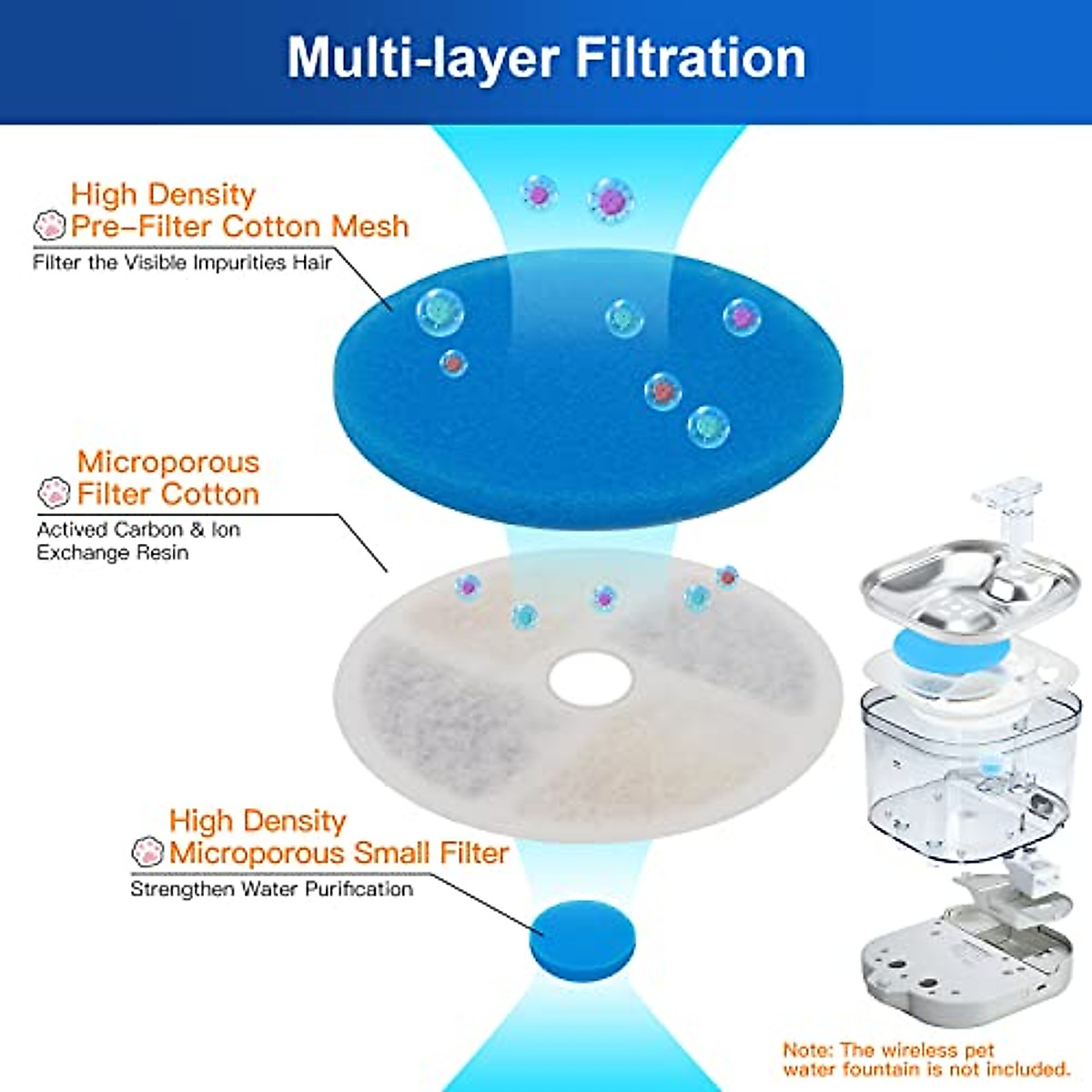 Multi-layer Filtration

High Density
Pre-Filter Cotton Mesh

Filter the Visible Impurities Hair

Microporous
Filter Cotton

Actived Carbon & Ion Exchange Resin

High Density
Microporous Small Filter

Strengthen Water Purification

Note: The wireless pet water fountain is not included.