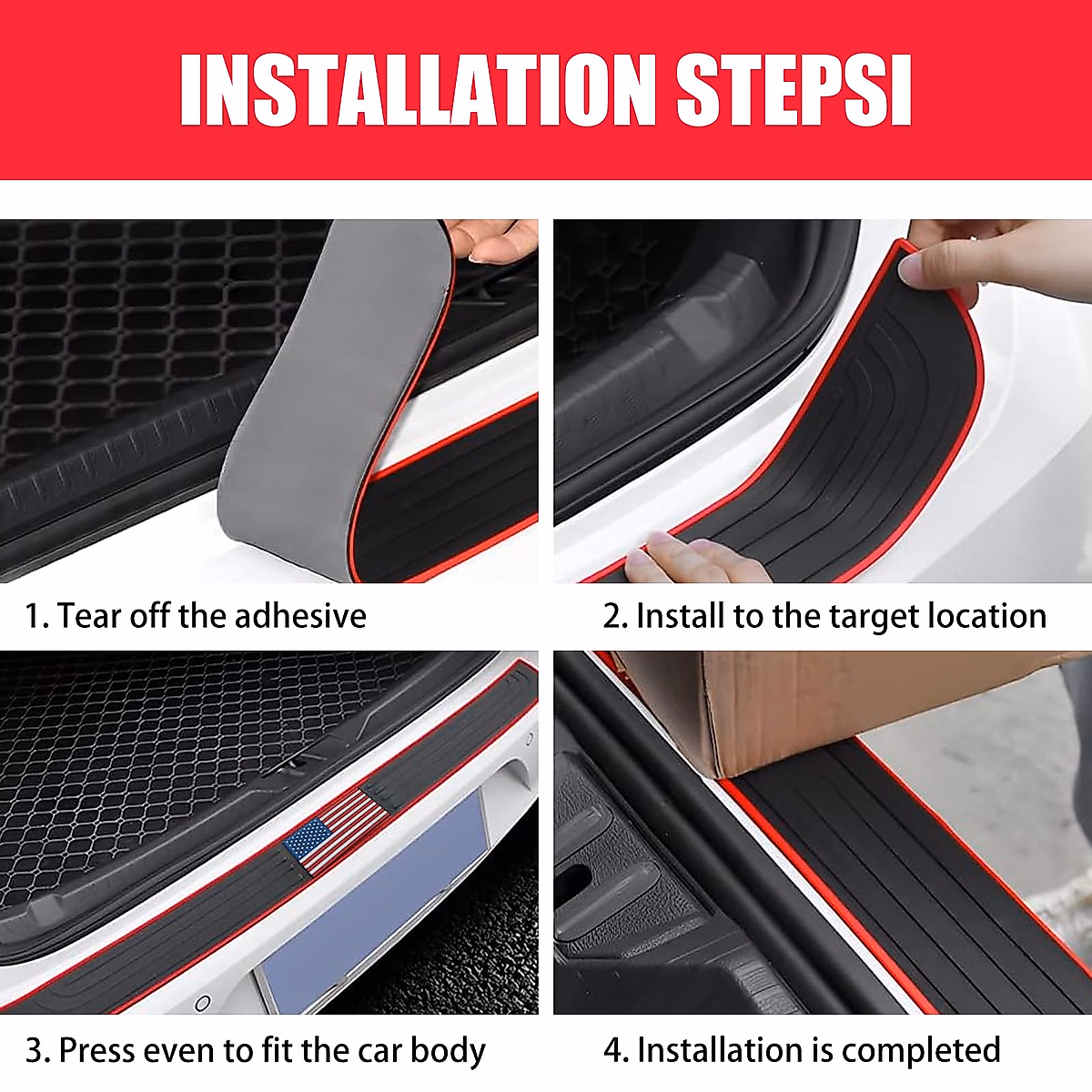 INSTALLATION STEPSI

1. Tear off the adhesive

2. Install to the target location

3. Press even to fit the car body

4. Installation is completed