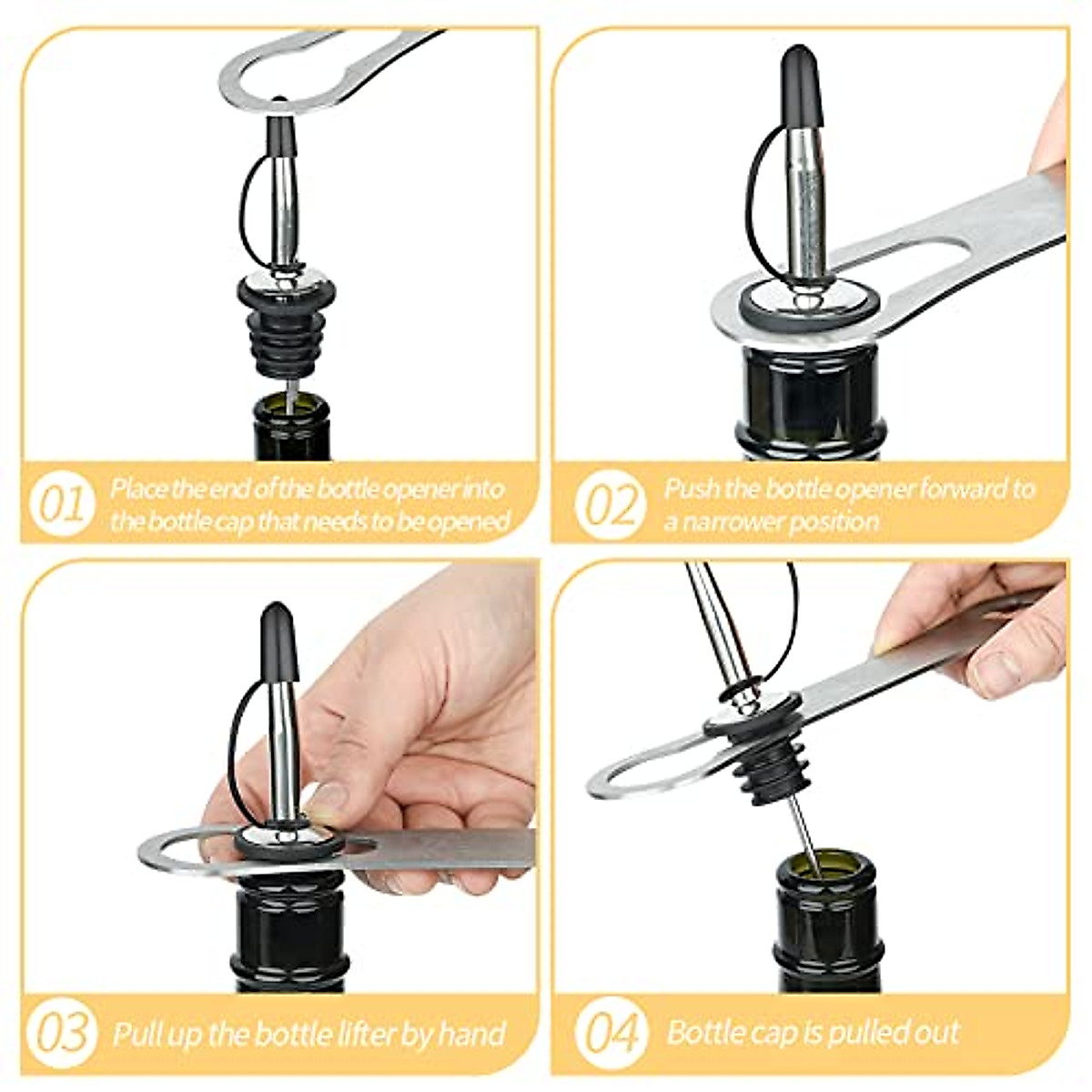 01 Place the end of the bottle opener into the bottle cap that needs to be opened

02 Push the bottle opener forward to a narrower position

03 Pull up the bottle lifter by hand

04 Bottle cap is pulled out