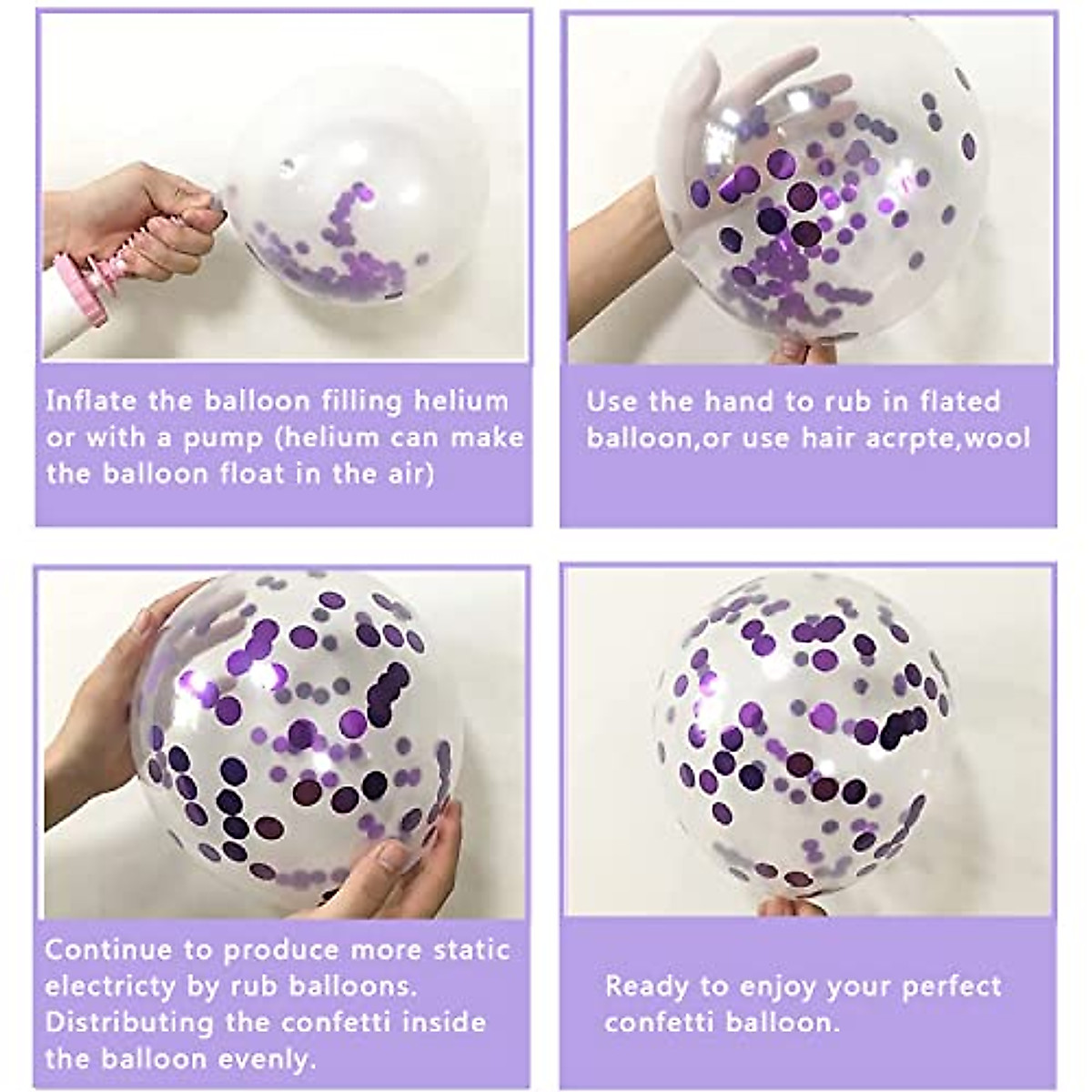 Inflate the balloon filling helium or with a pump (helium can make the balloon float in the air)

Use the hand to rub in flated balloon,or use hair acrpte,wool

Continue to produce more static electricty by rub balloons. Distributing the confetti inside the balloon evenly.

Ready to enjoy your perfect confetti balloon.