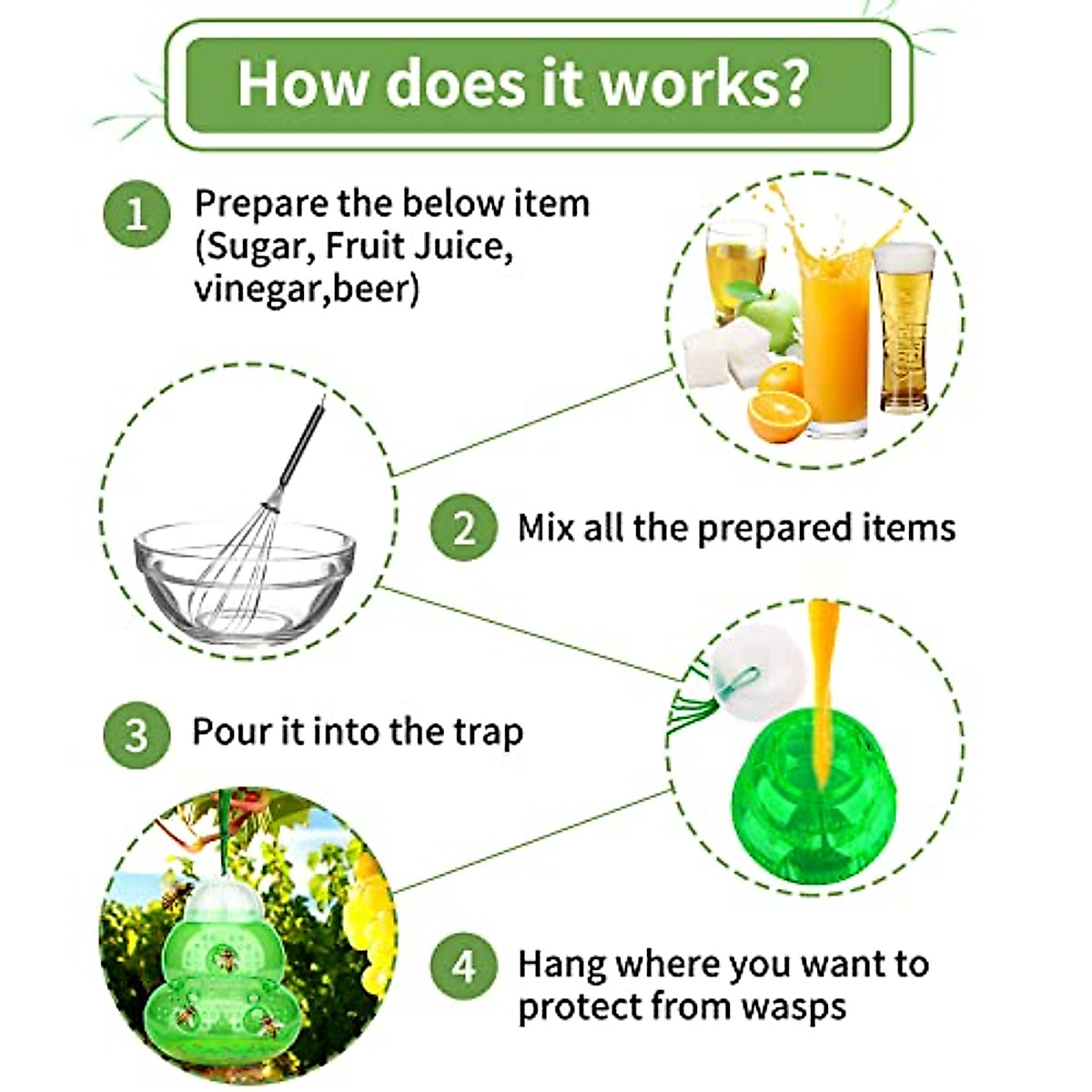 How does it works?

1 Prepare the below item (Sugar, Fruit Juice, vinegar,beer)

2 Mix all the prepared items

3 Pour it into the trap

4 Hang where you want to protect from wasps