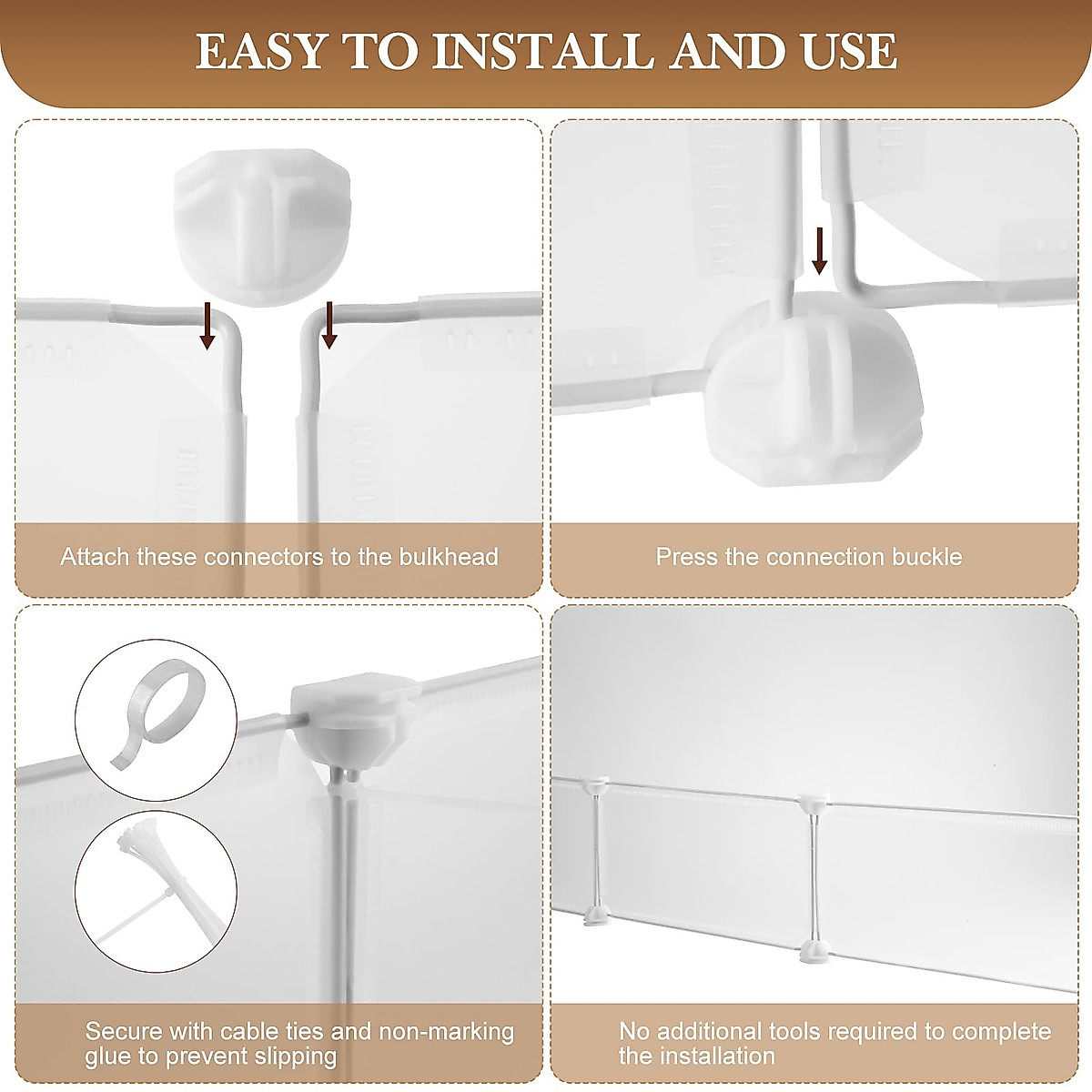 EASY TO INSTALL AND USE

Attach these connectors to the bulkhead

Press the connection buckle

Secure with cable ties and non-marking glue to prevent slipping

No additional tools required to complete the installation