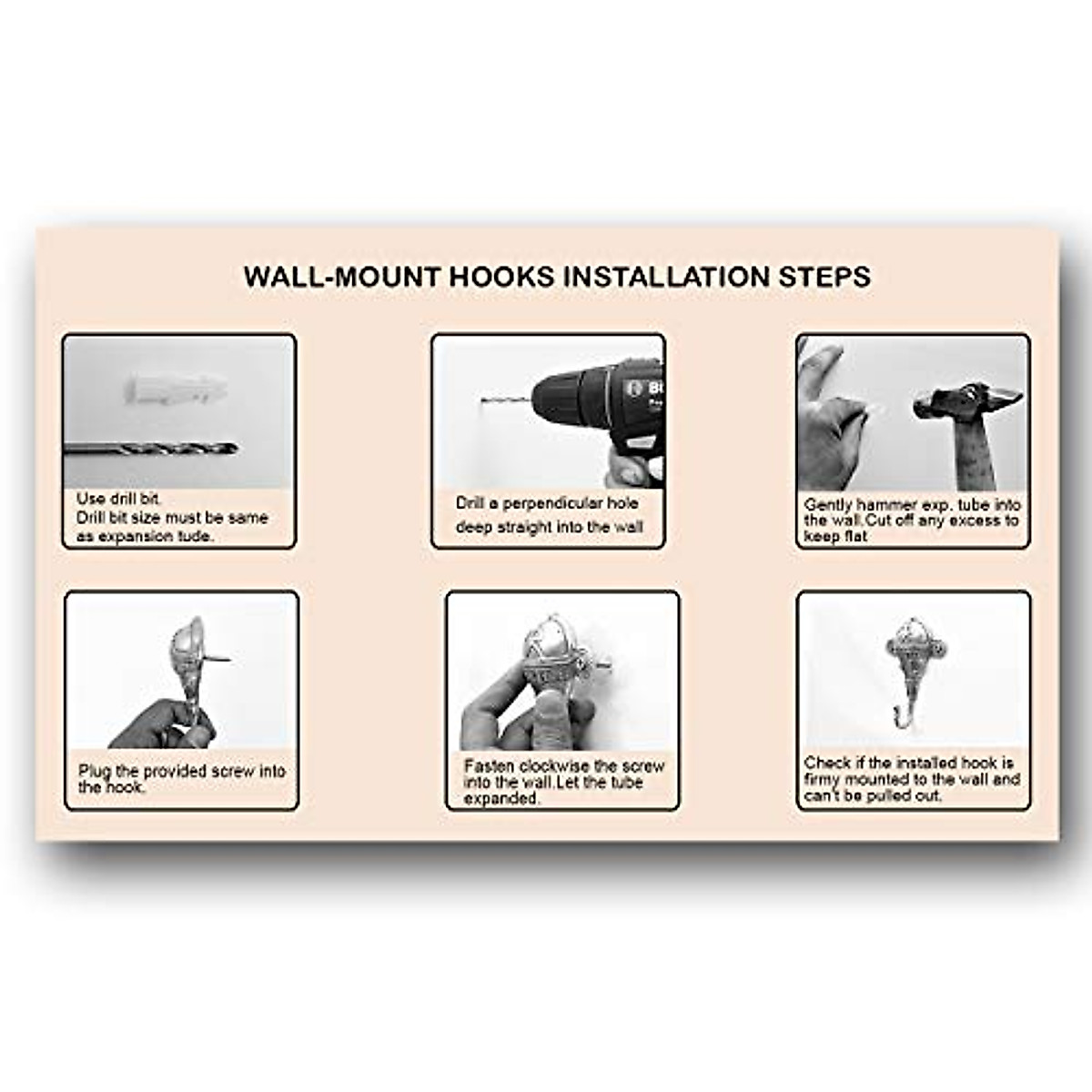 WALL-MOUNT HOOKS INSTALLATION STEPS

Use drill bit.
Drill bit size must be same as expansion tude.

Drill a perpendicular hole deep straight into the wall

Gently hammer exp. tube into the wall.Cut off any excess to keep flat

Plug the provided screw into the hook.

Fasten clockwise the screw into the wall.Let the tube expanded.

Check if the installed hook is firmy mounted to the wall and can't be pulled out.