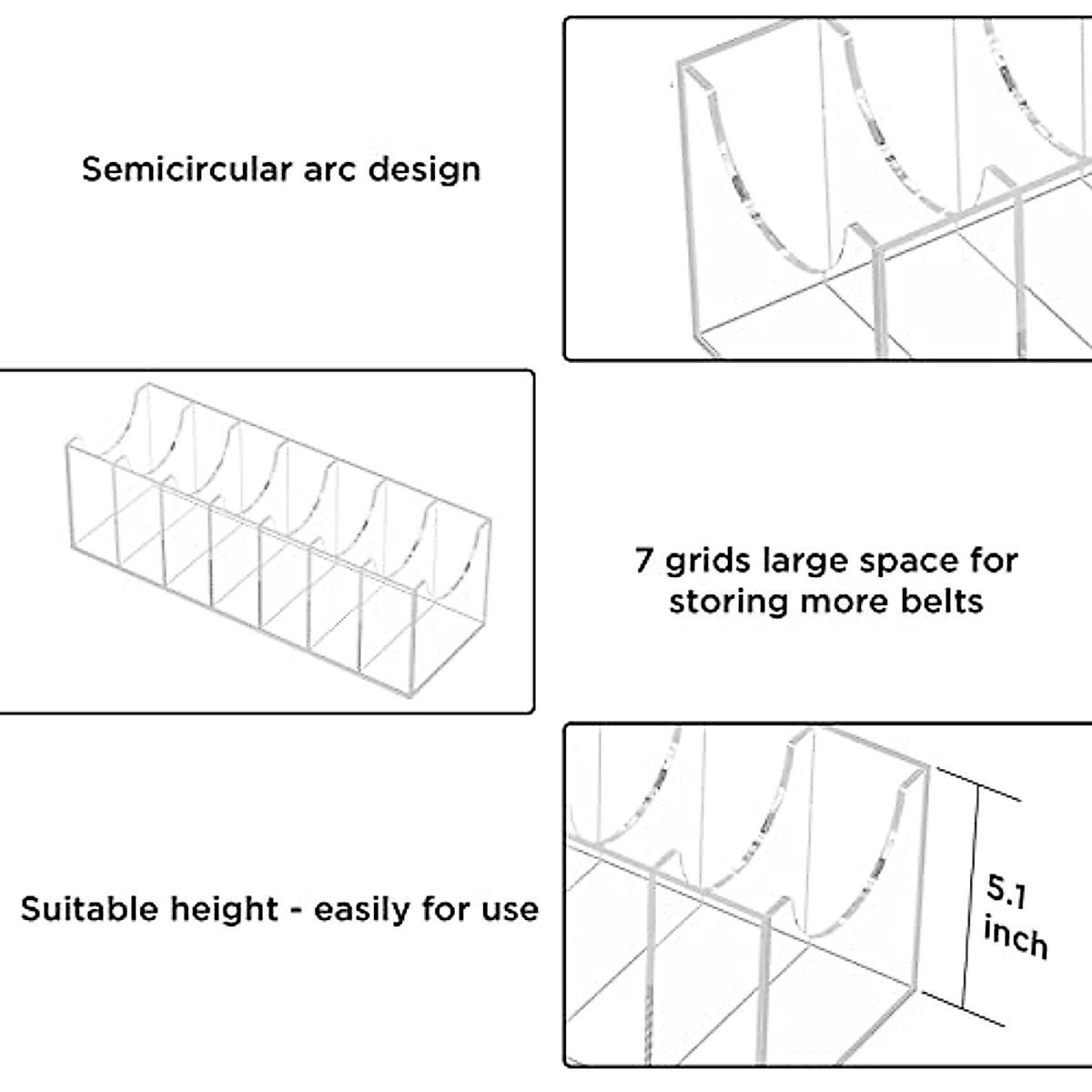 Semicircular arc design

7 grids large space for storing more belts

Suitable height - easily for use

5.1 inch