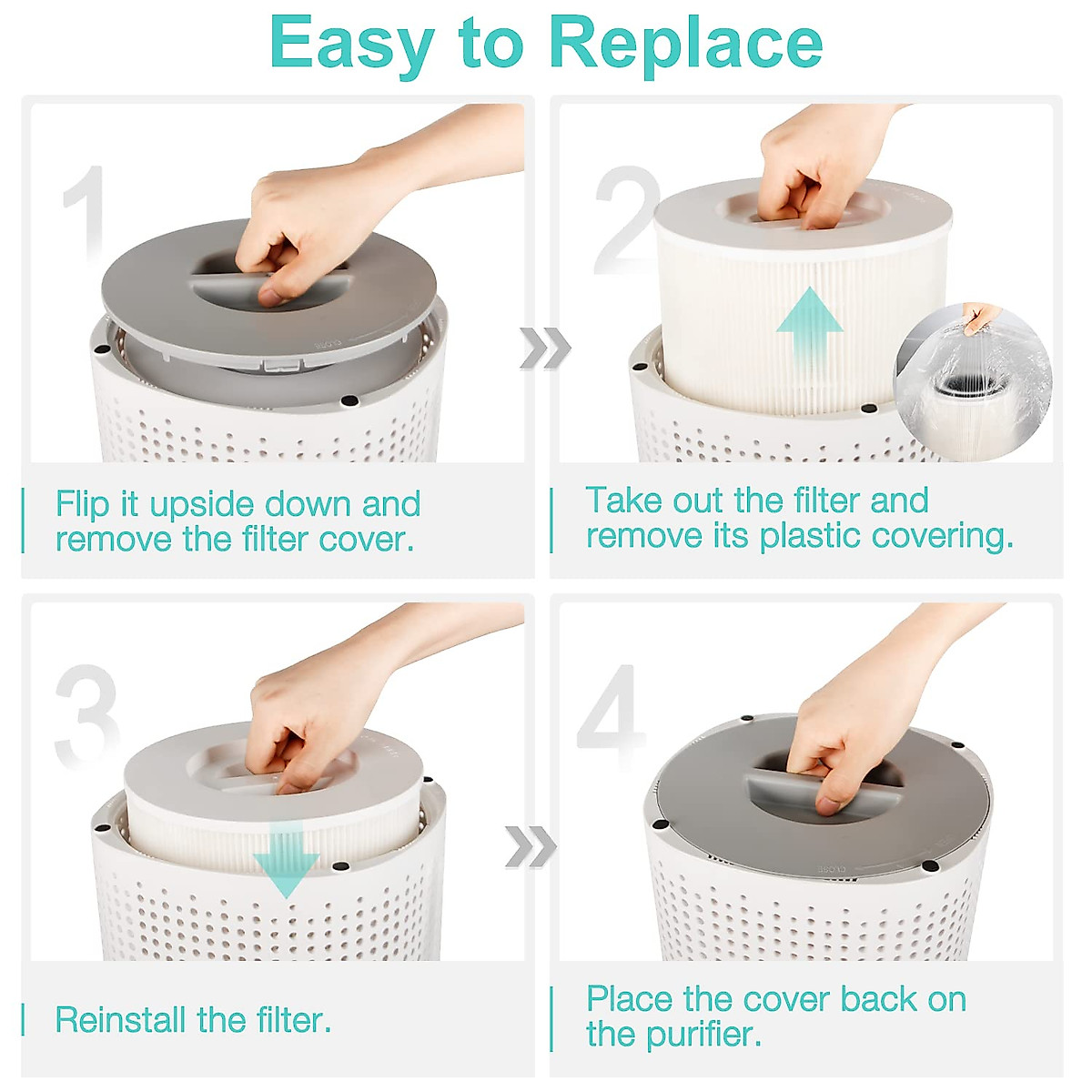 Easy to Replace

1

Flip it upside down and remove the filter cover.

2

Take out the filter and remove its plastic covering.

3

Reinstall the filter.

4

Place the cover back on the purifier.