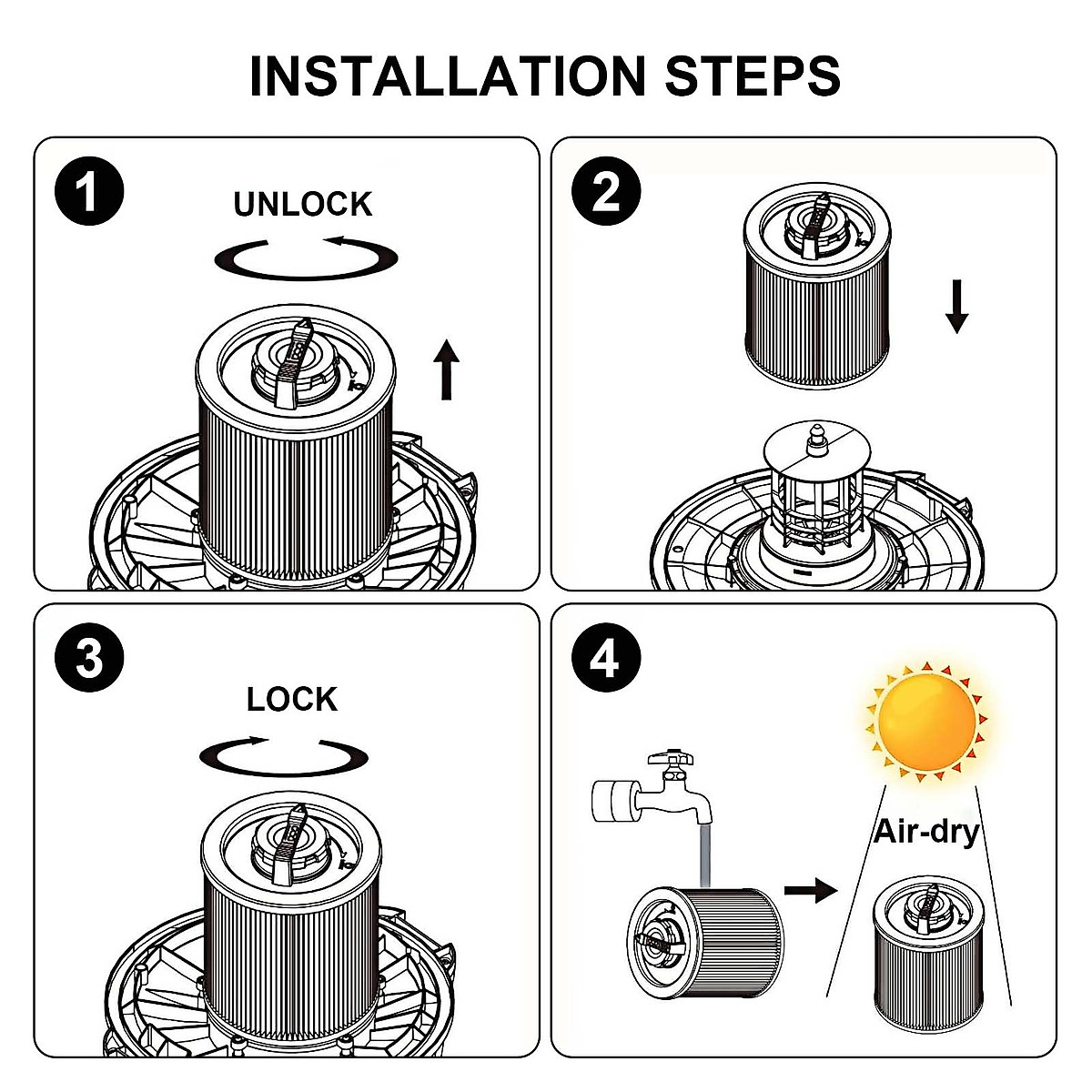 INSTALLATION STEPS

1

UNLOCK

2

3

LOCK

4

Air-dry