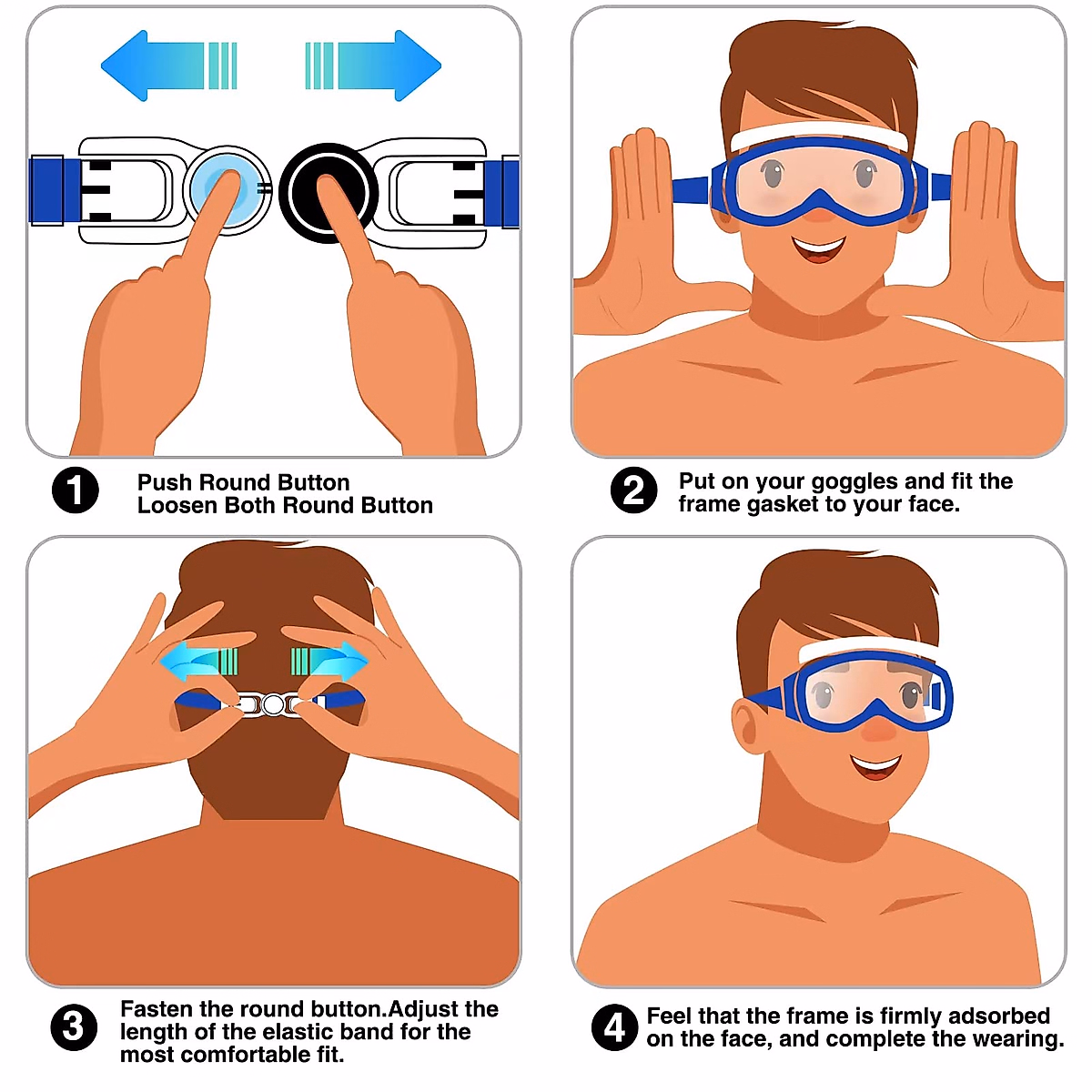 1 Push Round Button
Loosen Both Round Button

2 Put on your goggles and fit the frame gasket to your face.

3 Fasten the round button.Adjust the length of the elastic band for the most comfortable fit.

4 Feel that the frame is firmly adsorbed on the face, and complete the wearing.