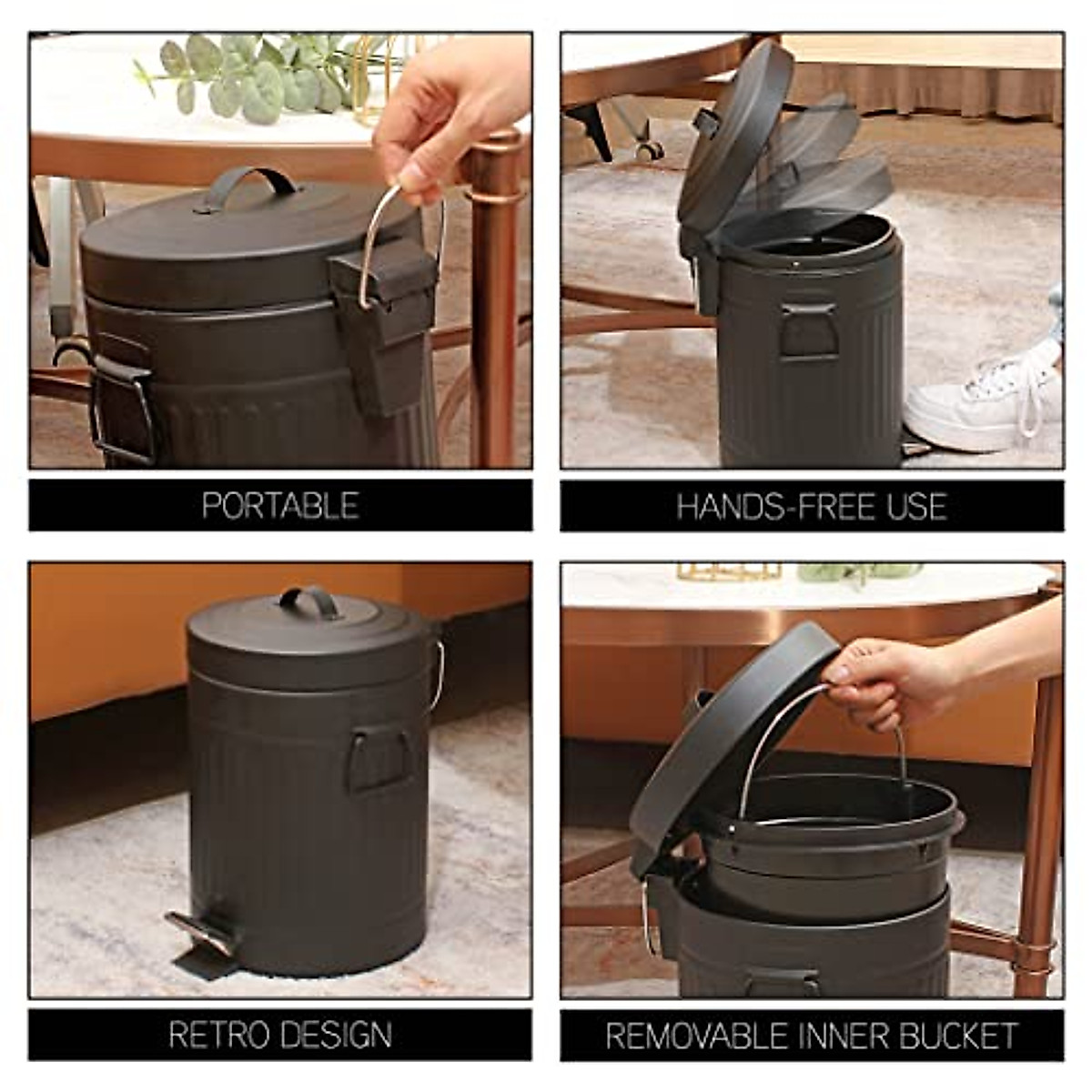 PORTABLE

HANDS-FREE USE

RETRO DESIGN

REMOVABLE INNER BUCKET