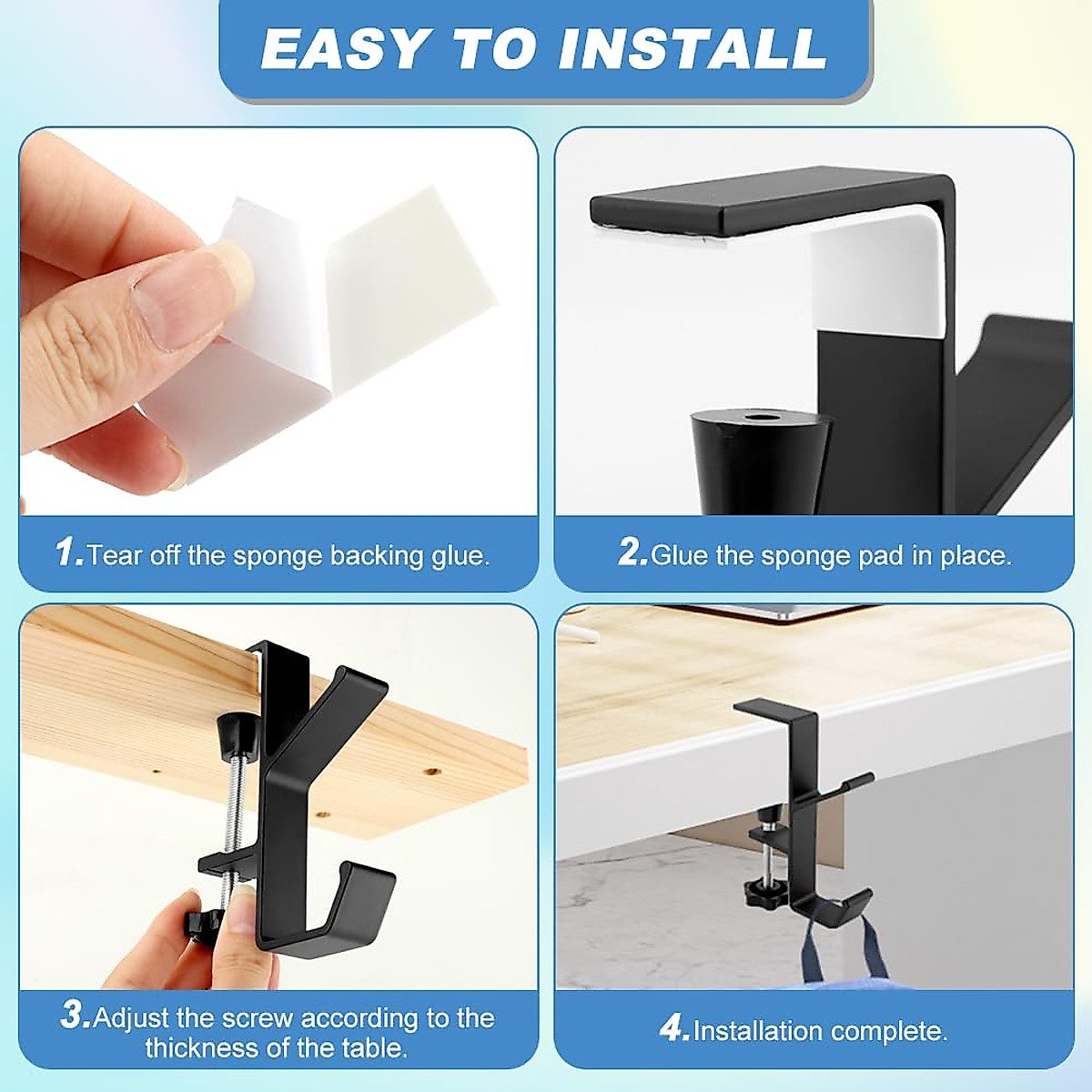 EASY TO INSTALL

1.Tear off the sponge backing glue.

2.Glue the sponge pad in place.

3.Adjust the screw according to the thickness of the table.

4.Installation complete.