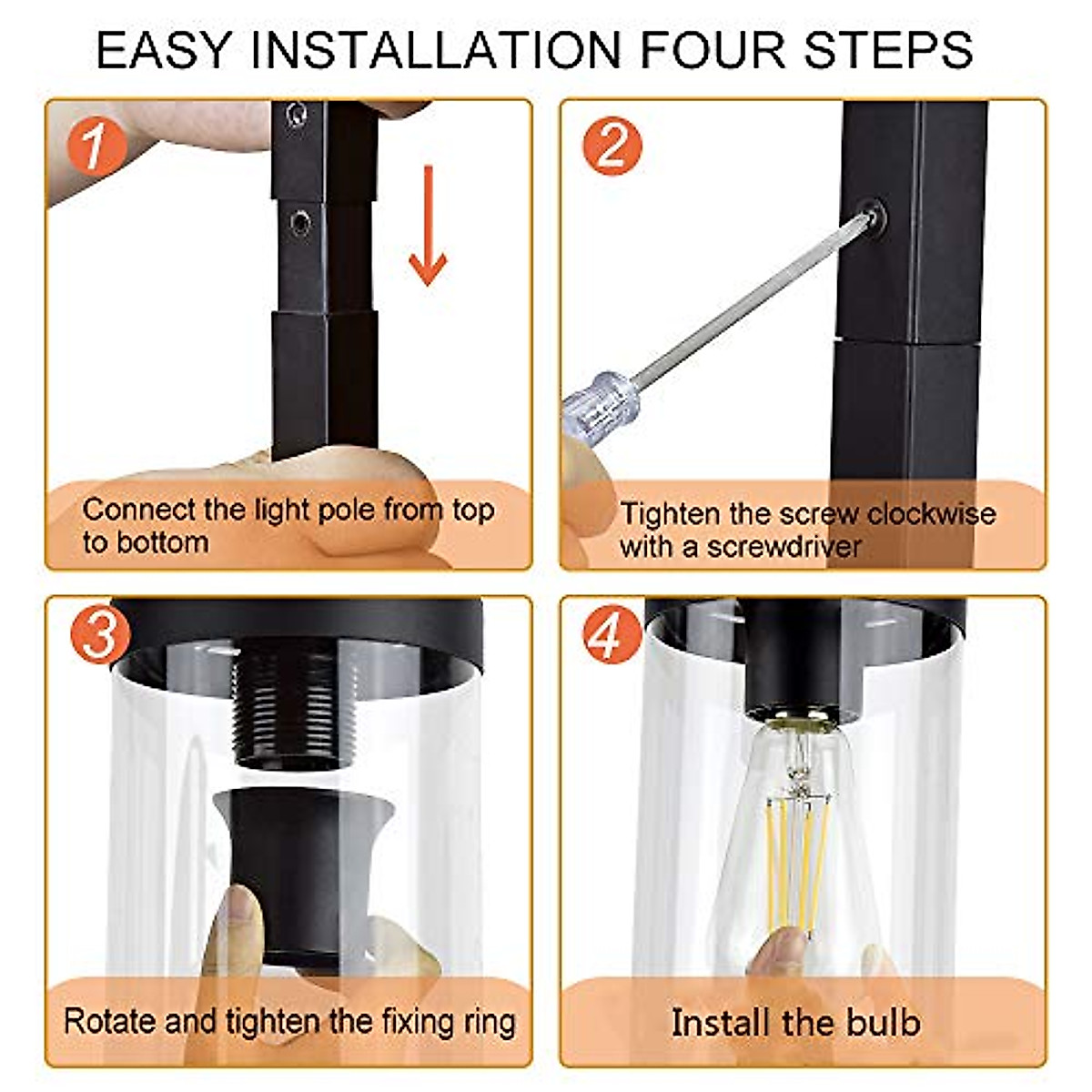 EASY INSTALLATION FOUR STEPS

1

Connect the light pole from top to bottom

2

Tighten the screw clockwise with a screwdriver

3

Rotate and tighten the fixing ring

4

Install the bulb