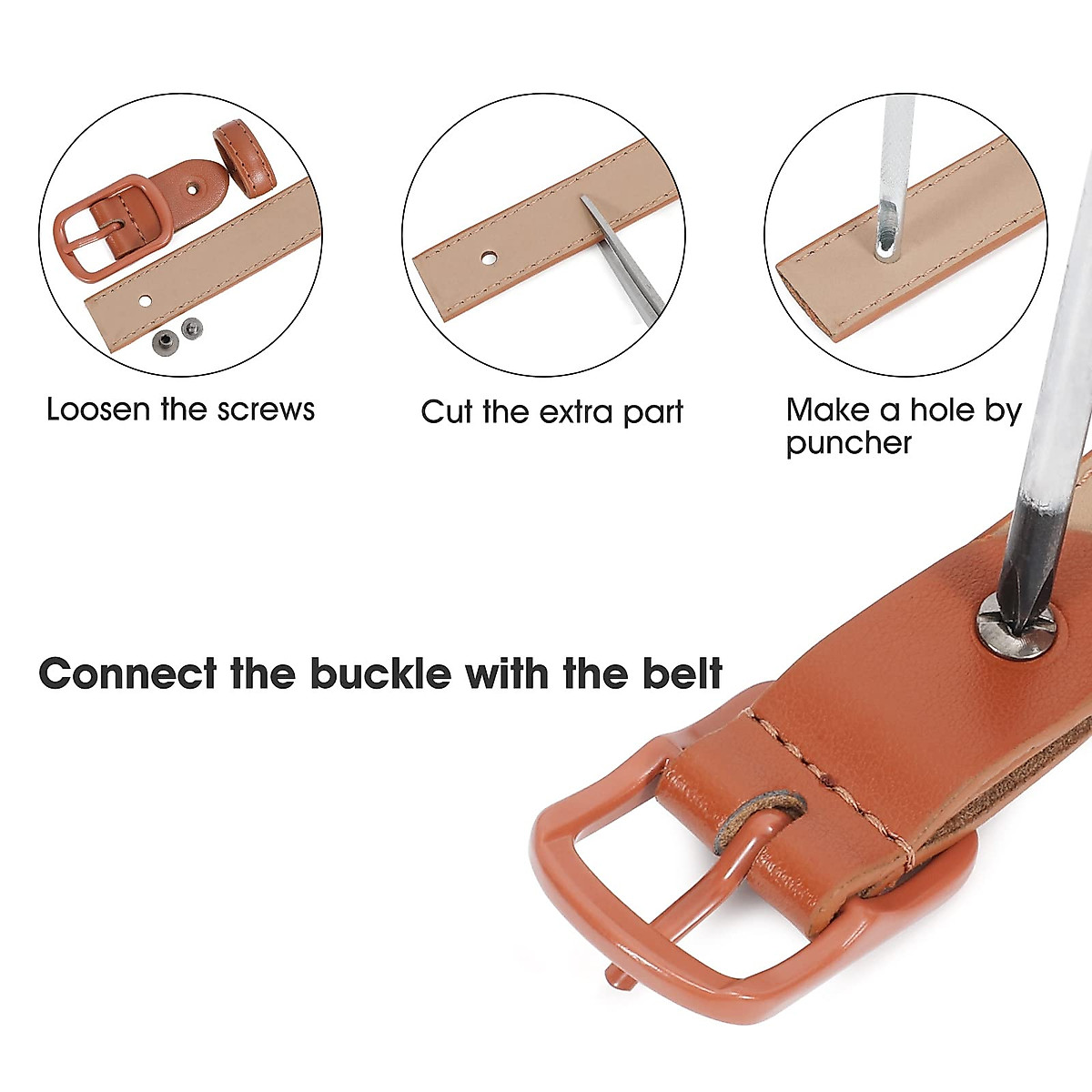 Loosen the screws

Cut the extra part

Make a hole by puncher

Connect the buckle with the belt