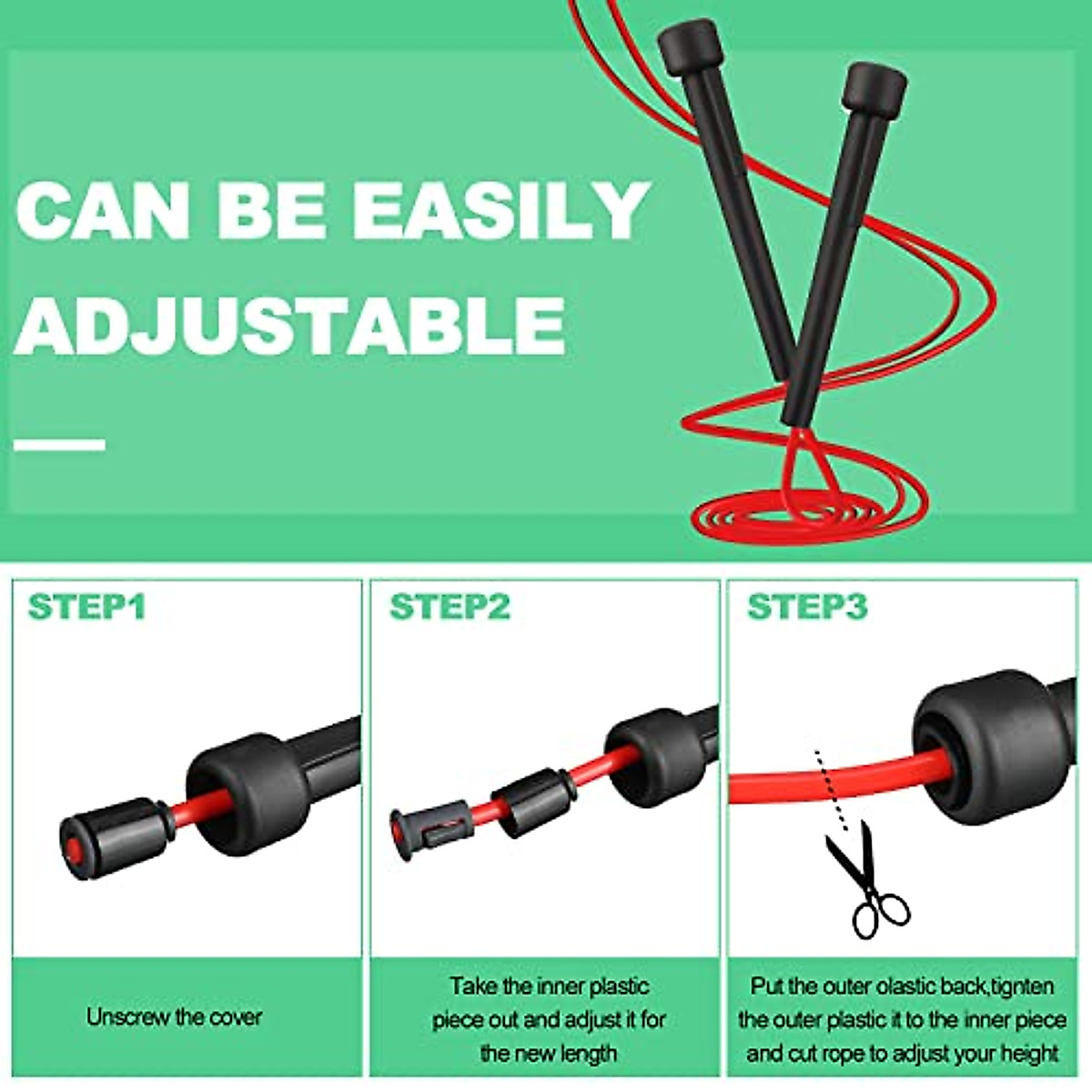 CAN BE EASILY ADJUSTABLE

STEP1

Unscrew the cover

STEP2

Take the inner plastic piece out and adjust it for the new length

STEP3

Put the outer olastic back,tignten the outer plastic it to the inner piece and cut rope to adjust your height