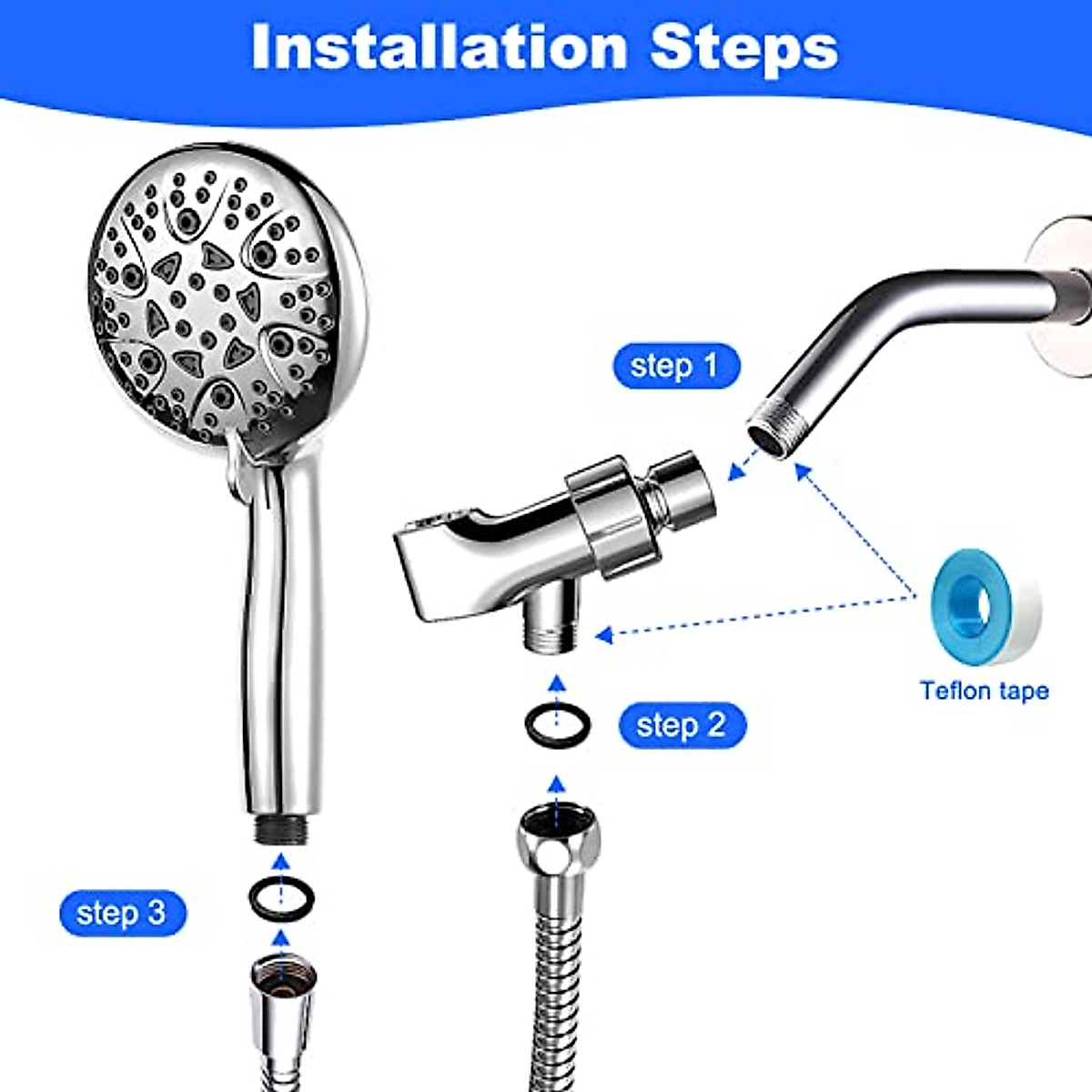 Installation Steps

step 1

Teflon tape

step 2

step 3