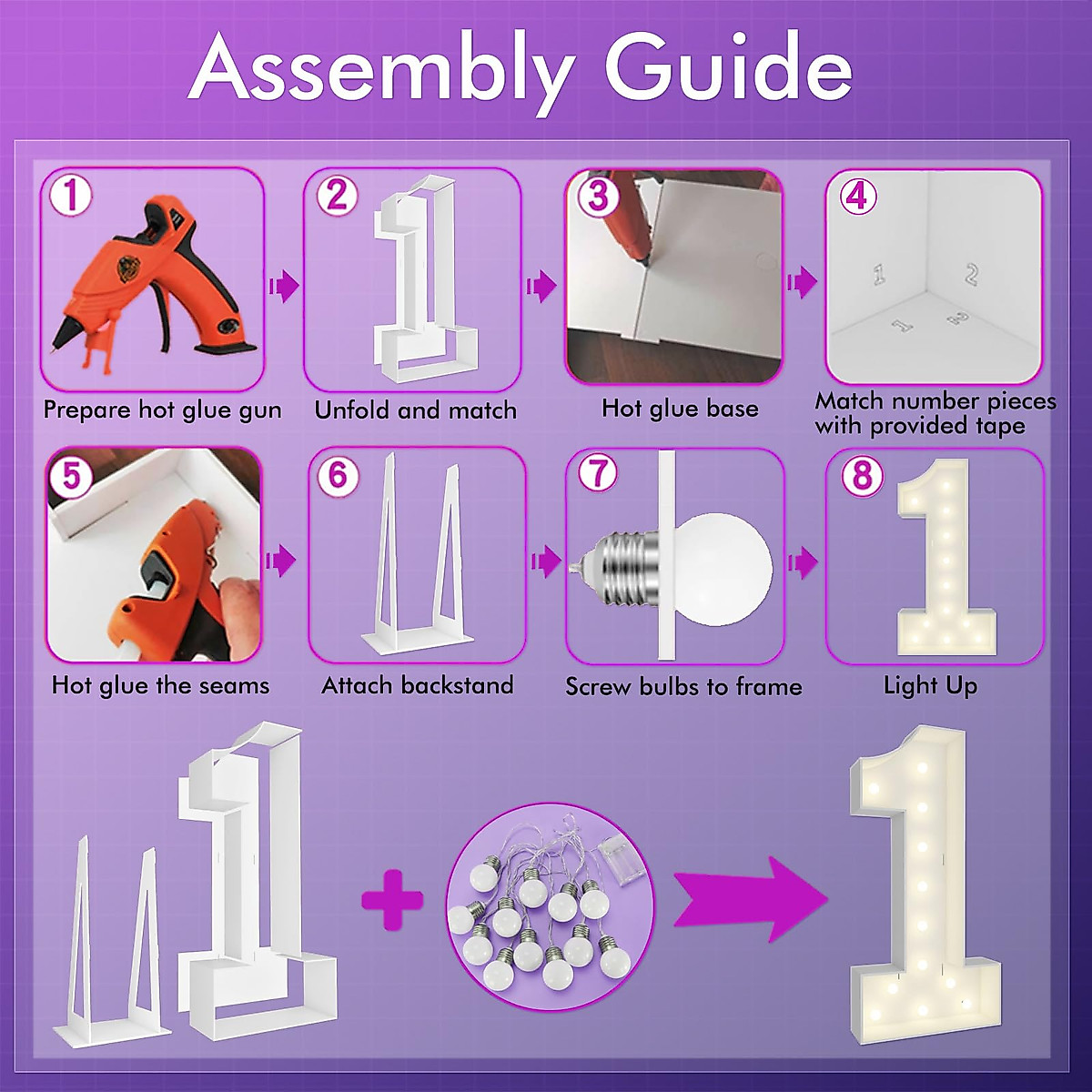 Assembly Guide

1
Prepare hot glue gun

2
Unfold and match

3
Hot glue base

4
1 2 1 2
Match number pieces with provided tape

5
Hot glue the seams

6
Attach backstand

7
Screw bulbs to frame

8
Light Up