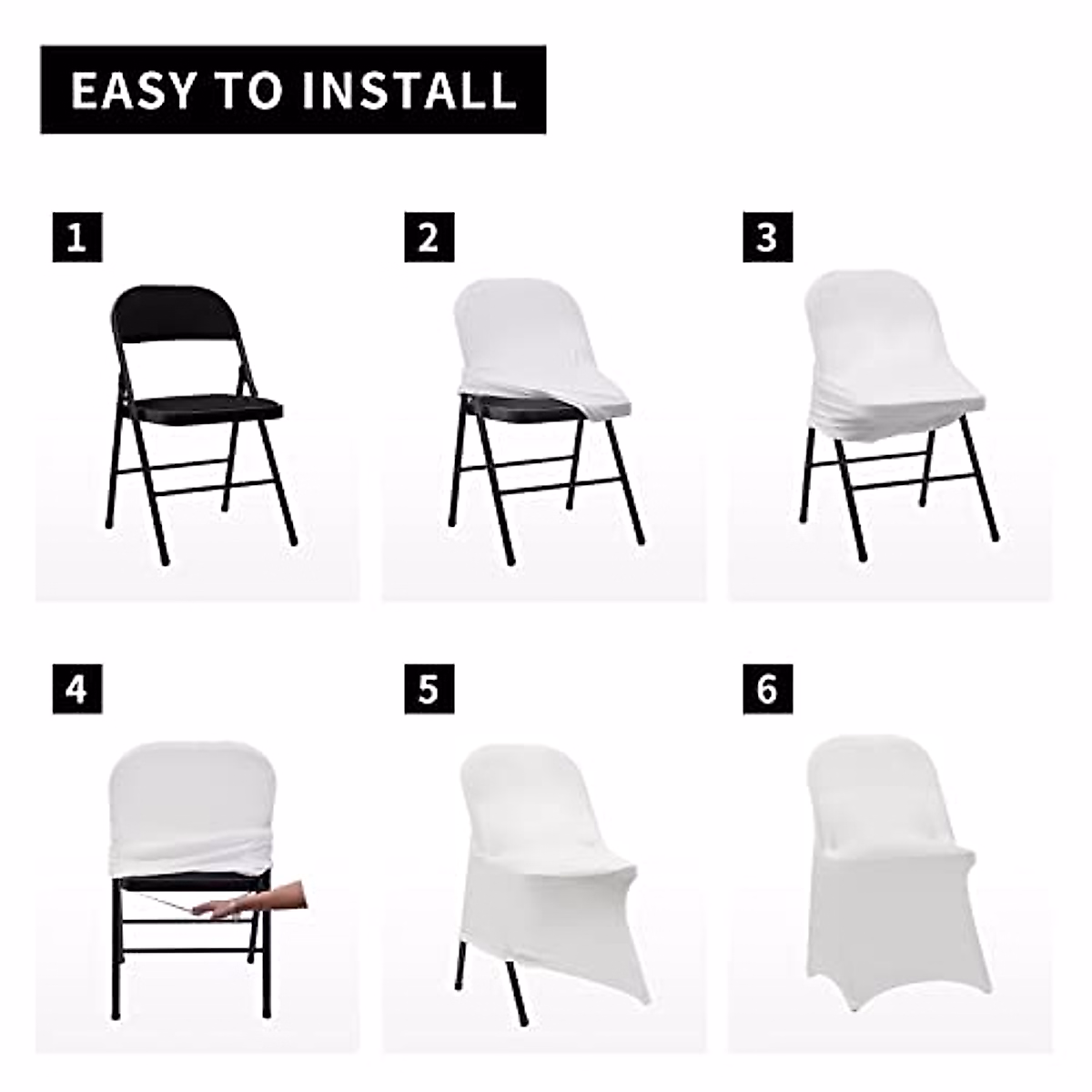 EASY TO INSTALL

1

2

3

4

5

6