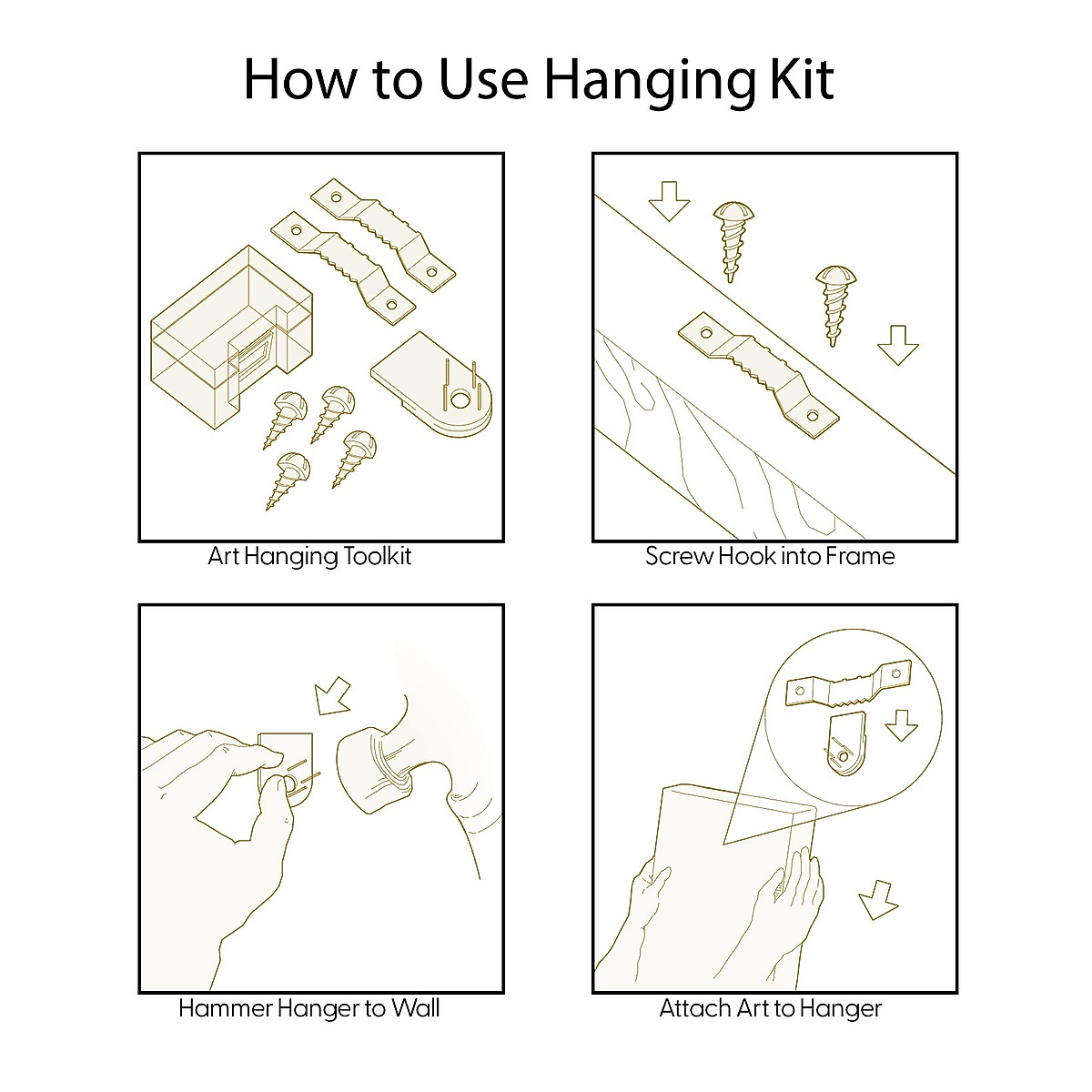 How to Use Hanging Kit

Art Hanging Toolkit

Screw Hook into Frame

Hammer Hanger to Wall

Attach Art to Hanger