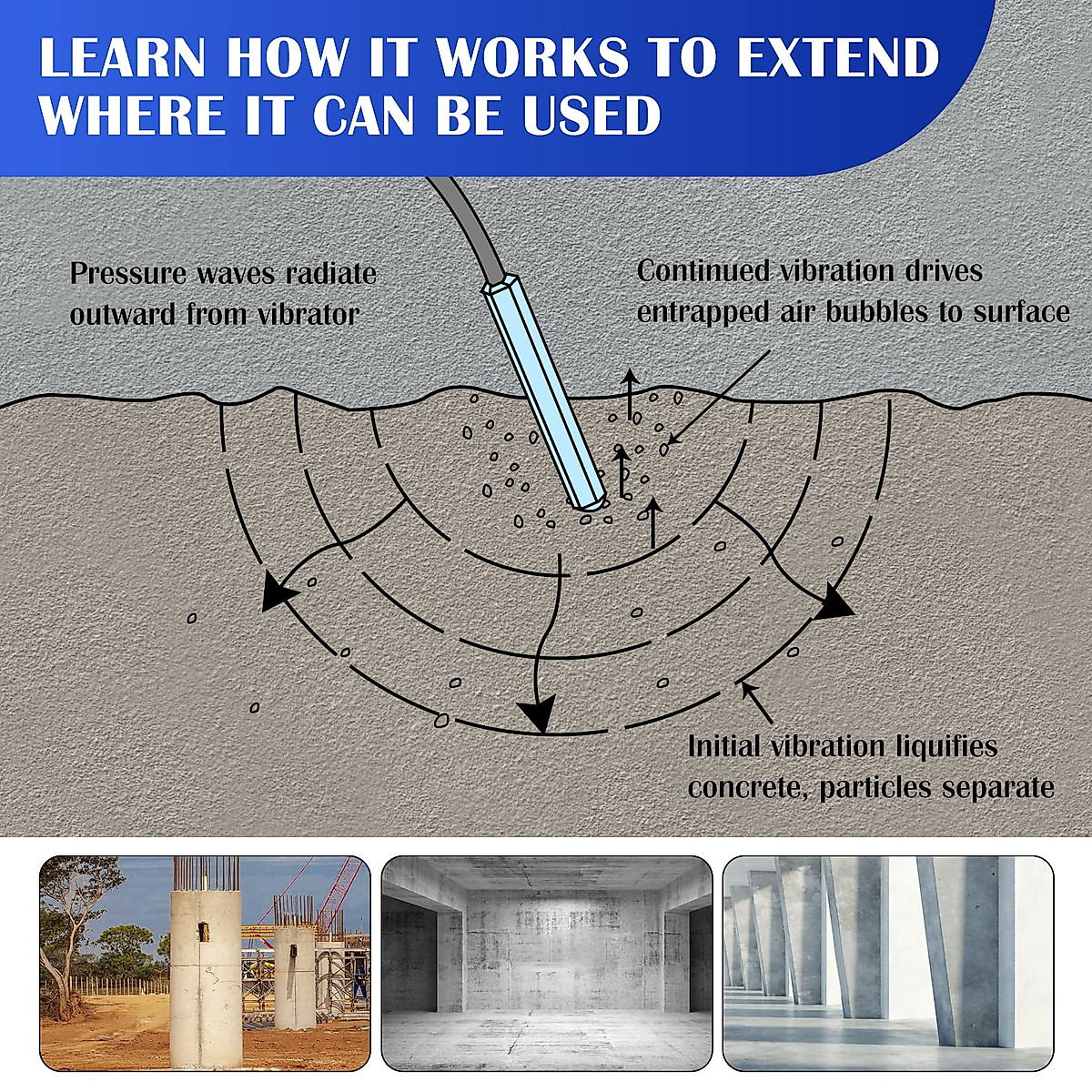 LEARN HOW IT WORKS TO EXTEND WHERE IT CAN BE USED

Pressure waves radiate outward from vibrator

Continued vibration drives entrapped air bubbles to surface

Initial vibration liquifies concrete, particles separate