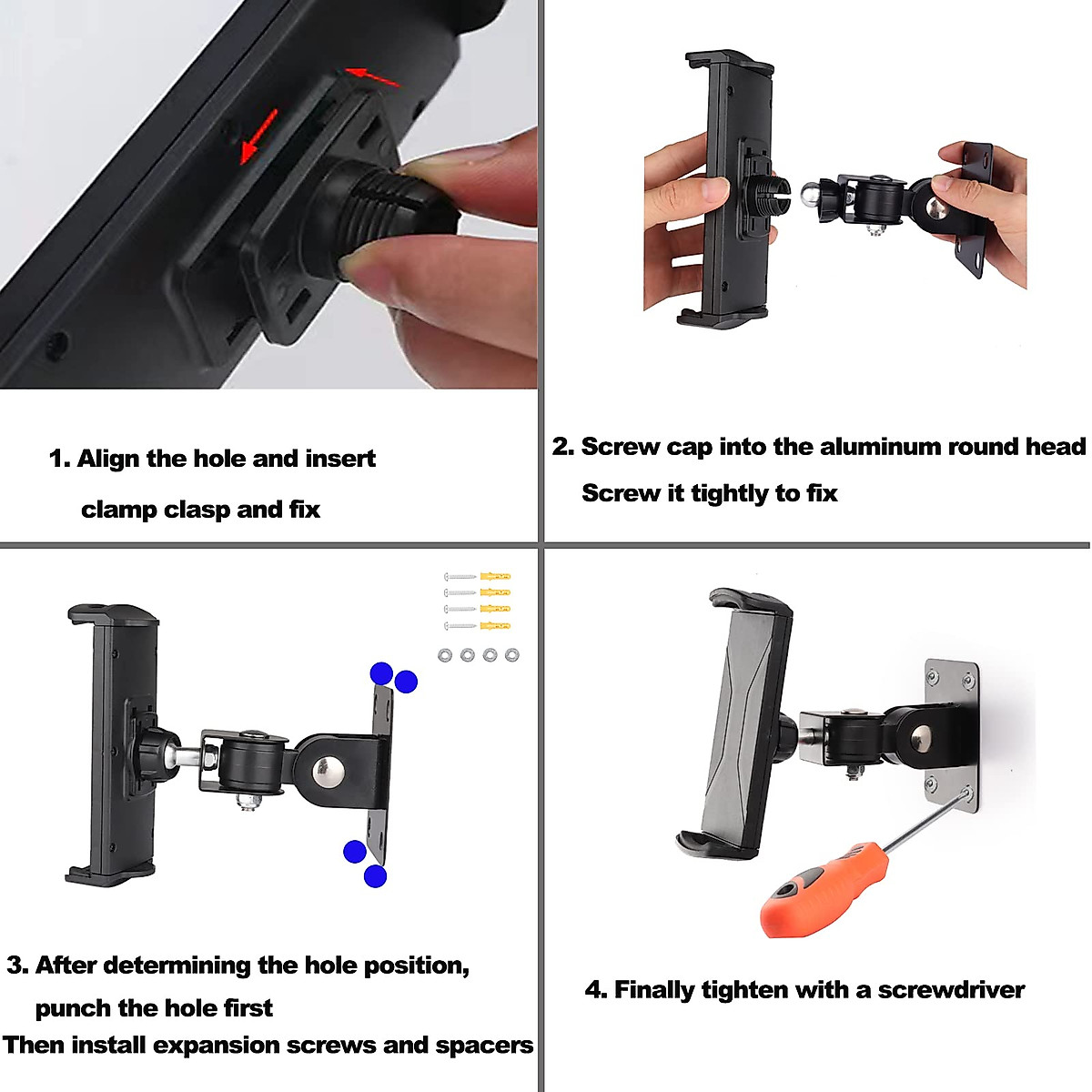 1. Align the hole and insert clamp clasp and fix

2. Screw cap into the aluminum round head

Screw it tightly to fix

3. After determining the hole position, punch the hole first

Then install expansion screws and spacers

4. Finally tighten with a screwdriver