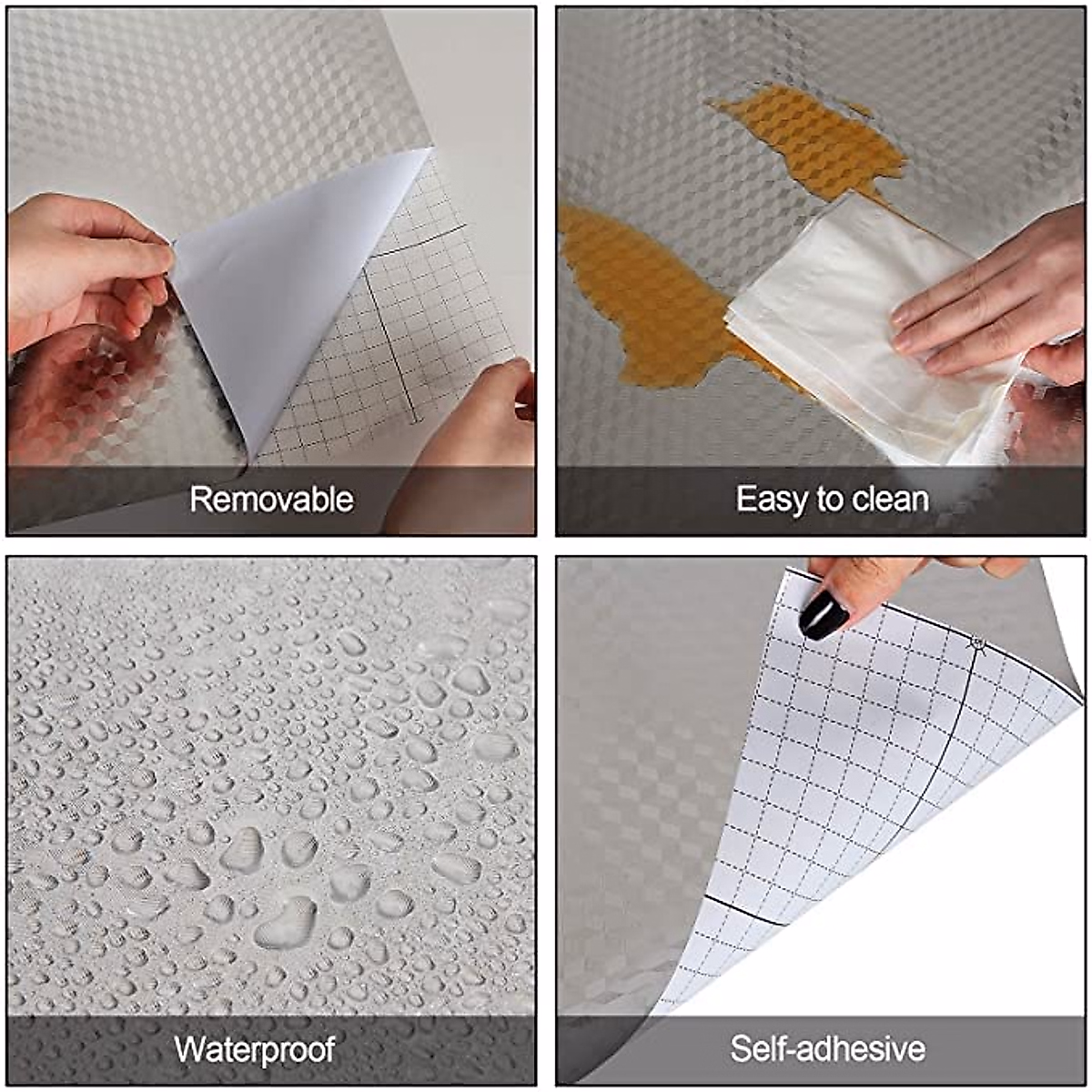 Removable

Easy to clean

Waterproof

Self-adhesive