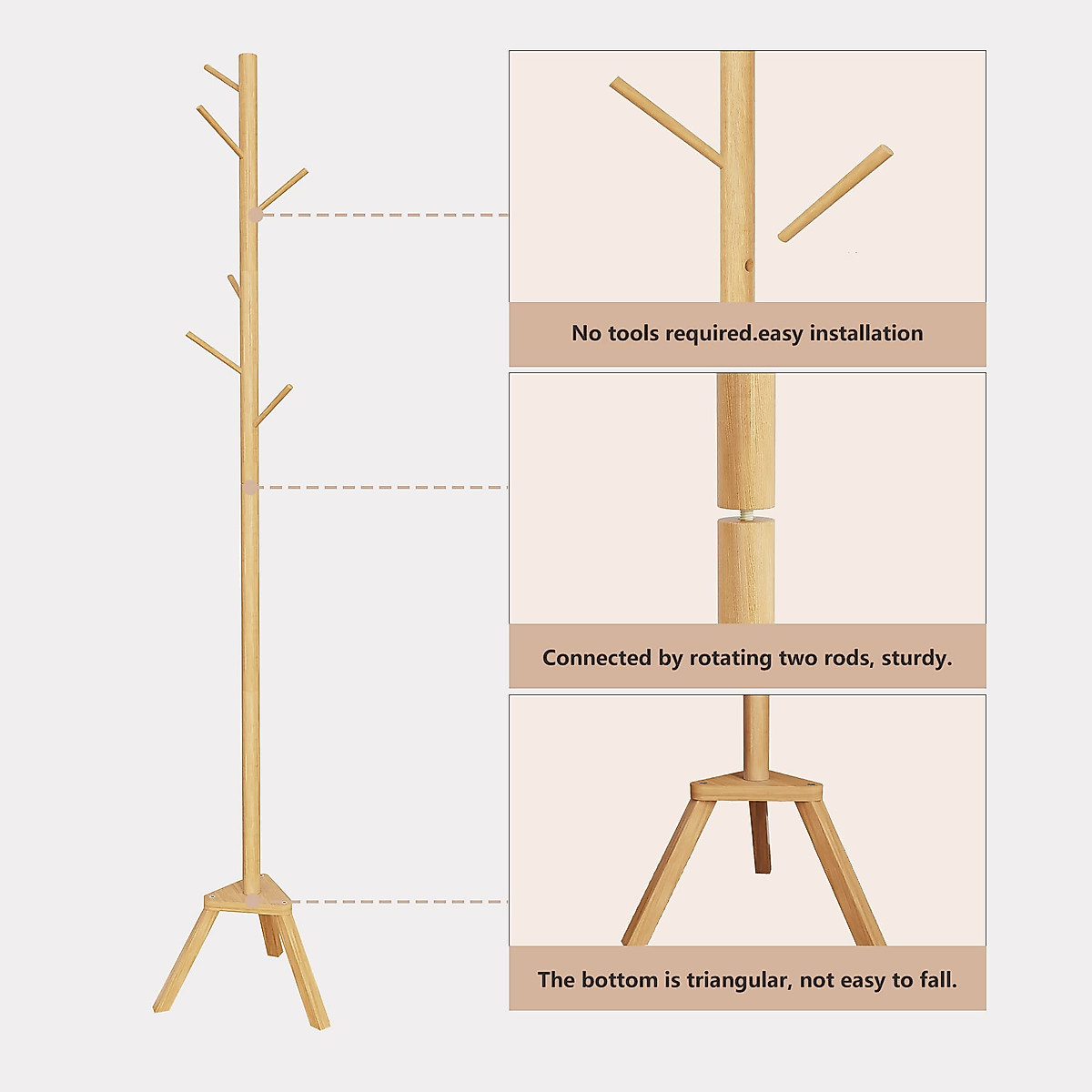 No tools required.easy installation

Connected by rotating two rods, sturdy.

The bottom is triangular, not easy to fall.