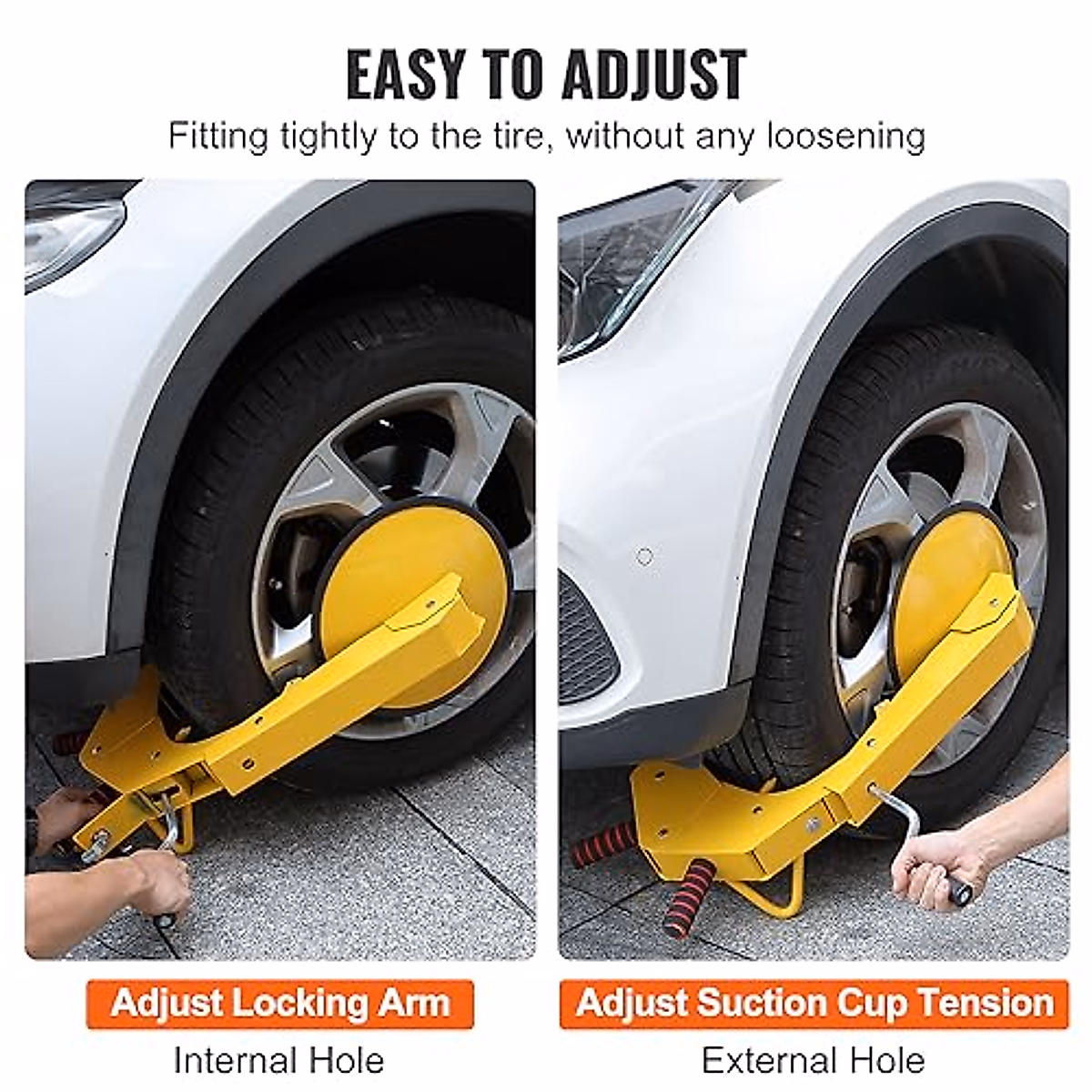 EASY TO ADJUST

Fitting tightly to the tire, without any loosening

Adjust Locking Arm

Internal Hole

Adjust Suction Cup Tension

External Hole