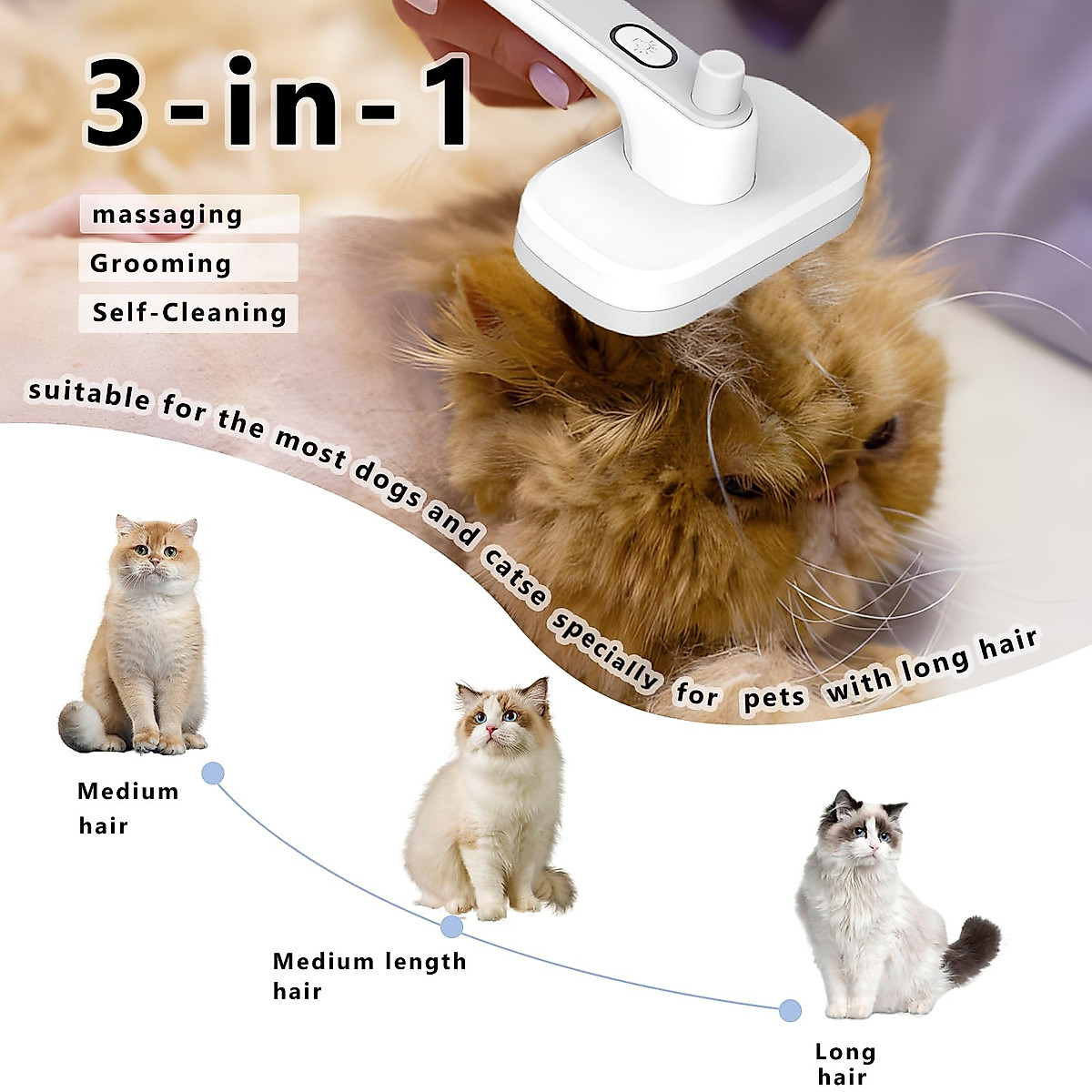 3-in-1

massaging

Grooming

Self-Cleaning

suitable for the most dogs and catse specially for pets with long hair

Medium hair

Medium length hair

Long hair