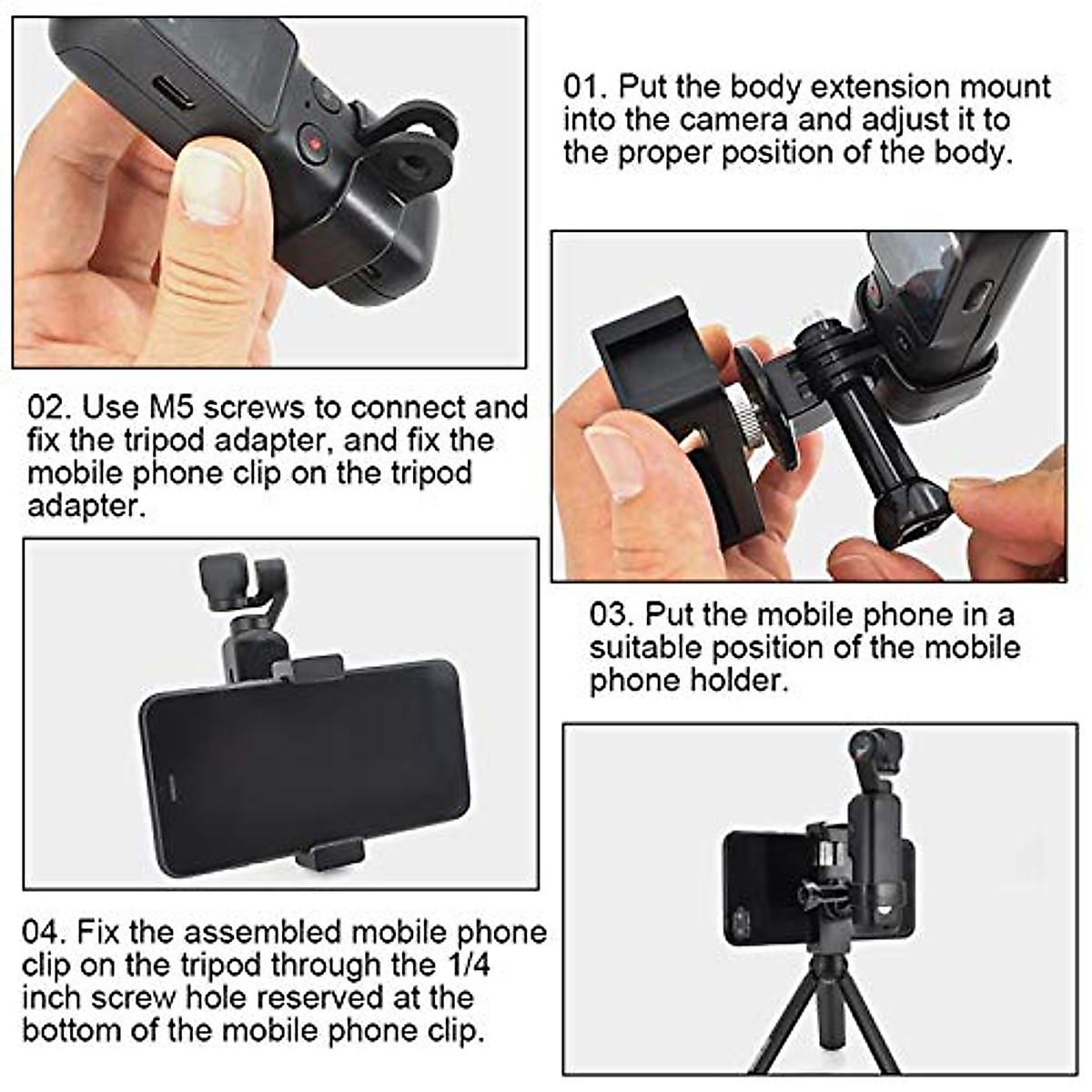 01. Put the body extension mount into the camera and adjust it to the proper position of the body.

02. Use M5 screws to connect and fix the tripod adapter, and fix the mobile phone clip on the tripod adapter.

03. Put the mobile phone in a suitable position of the mobile phone holder.

04. Fix the assembled mobile phone clip on the tripod through the 1/4 inch screw hole reserved at the bottom of the mobile phone clip.