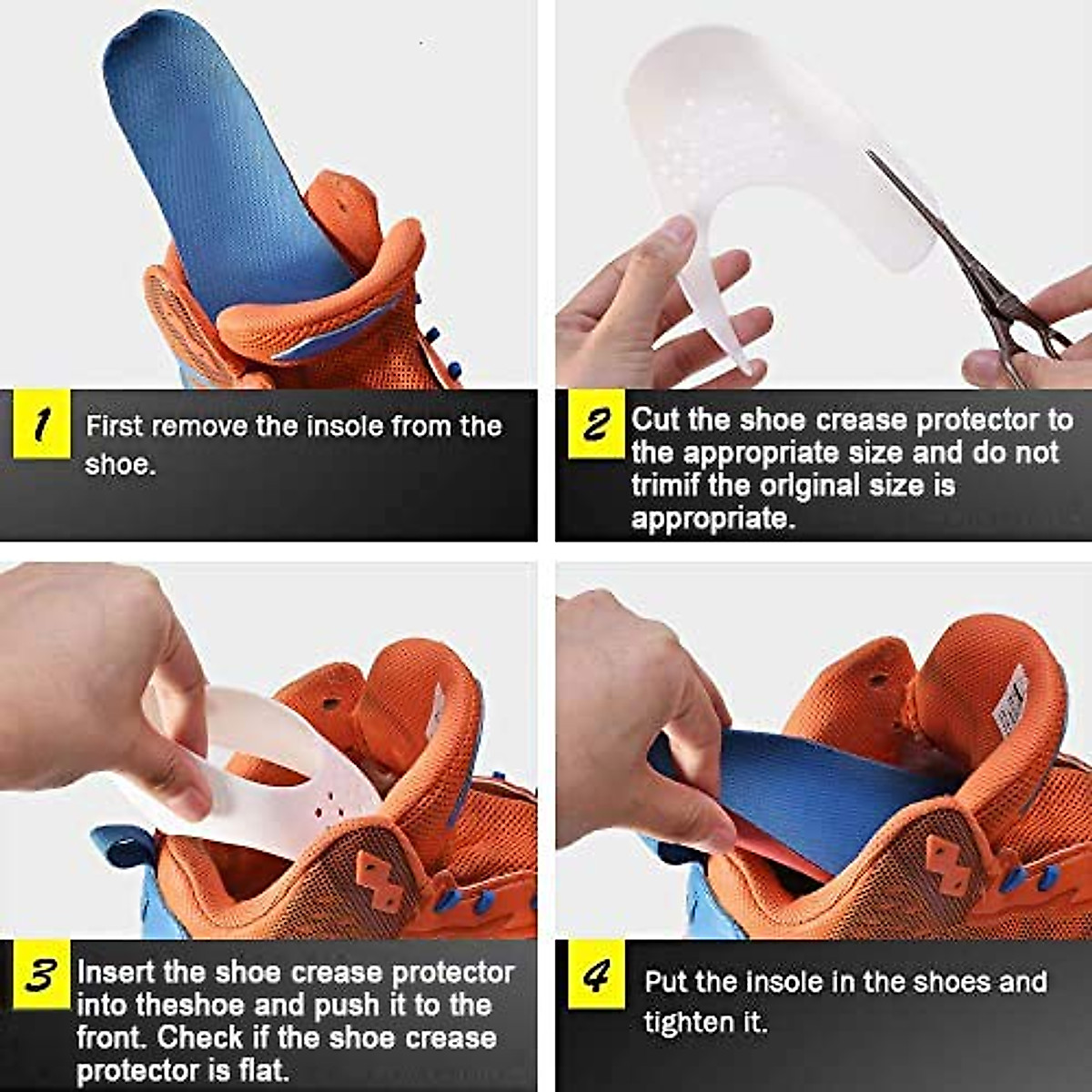 1 First remove the insole from the shoe.

2 Cut the shoe crease protector to the appropriate size and do not trimif the original size is appropriate.

3 Insert the shoe crease protector into theshoe and push it to the front. Check if the shoe crease protector is flat.

4 Put the insole in the shoes and tighten it.