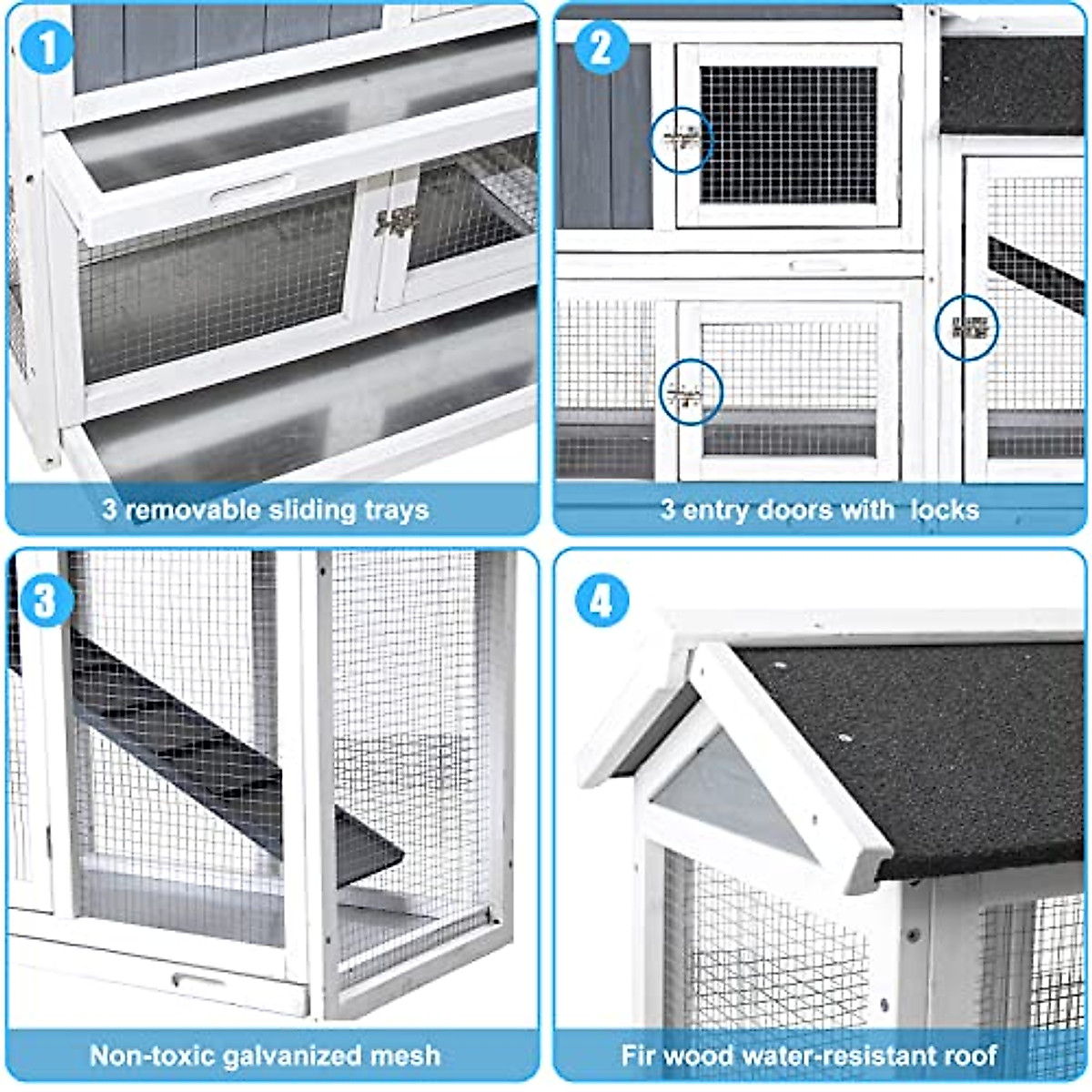 1

3 removable sliding trays

2

3 entry doors with locks

3

Non-toxic galvanized mesh

4

Fir wood water-resistant roof