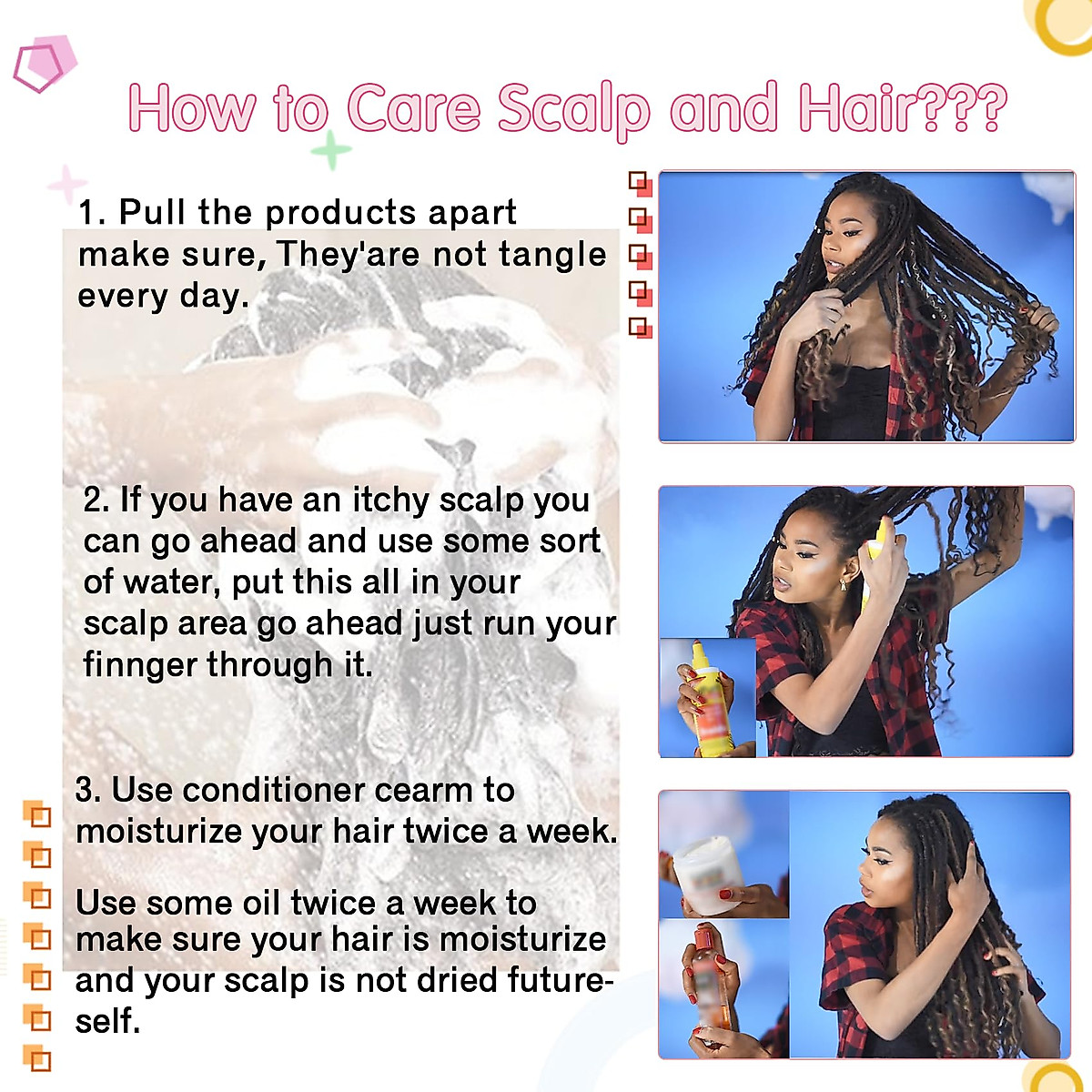 How to Care Scalp and Hair???

1. Pull the products apart make sure, They'are not tangle every day.

2. If you have an itchy scalp you can go ahead and use some sort of water, put this all in your scalp area go ahead just run your finnger through it.

3. Use conditioner cearm to moisturize your hair twice a week.

Use some oil twice a week to make sure your hair is moisturize and your scalp is not dried future-self.