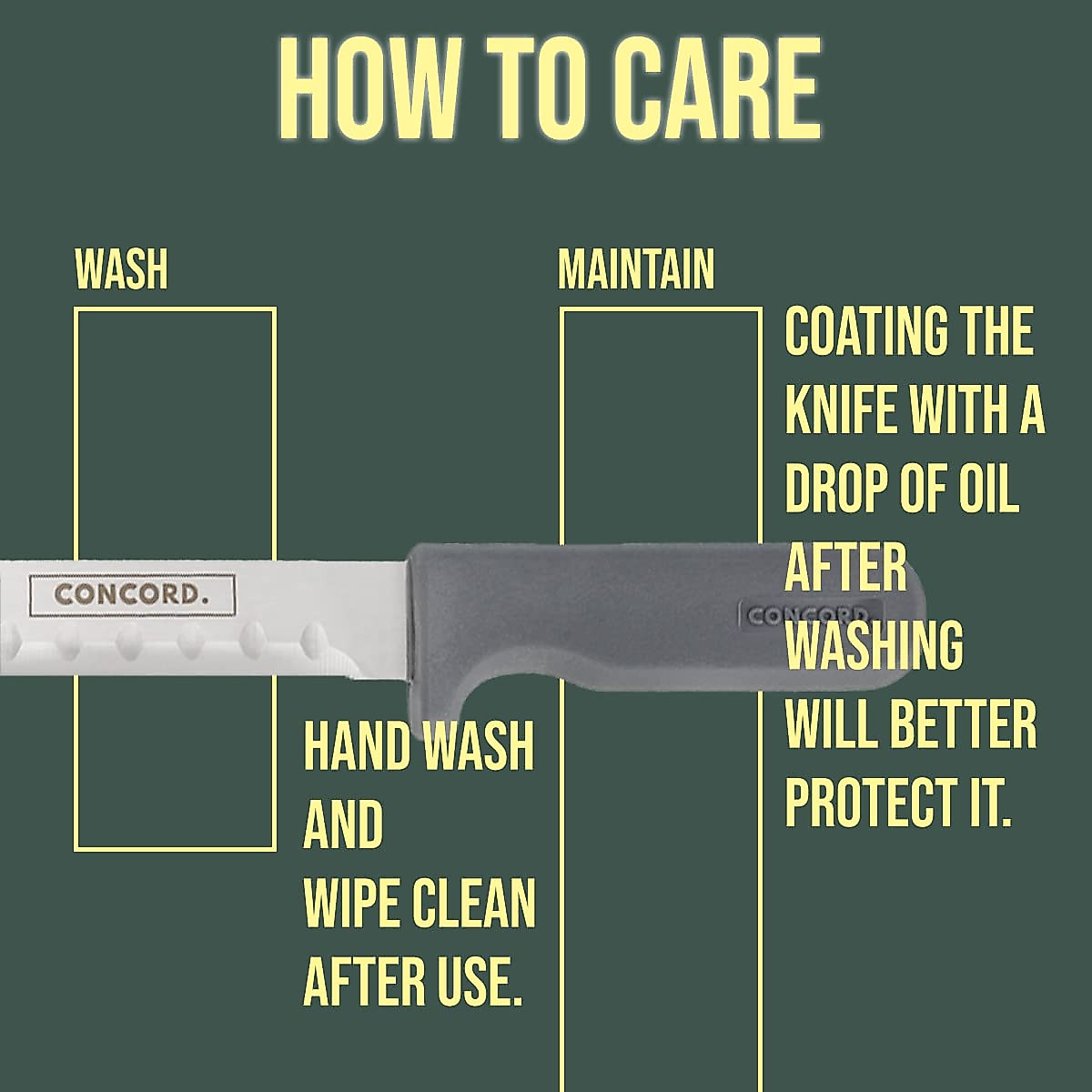 HOW TO CARE

WASH

CONCORD.

HAND WASH AND WIPE CLEAN AFTER USE.

MAINTAIN

CONCORD.

COATING THE KNIFE WITH A DROP OF OIL AFTER WASHING WILL BETTER PROTECT IT.