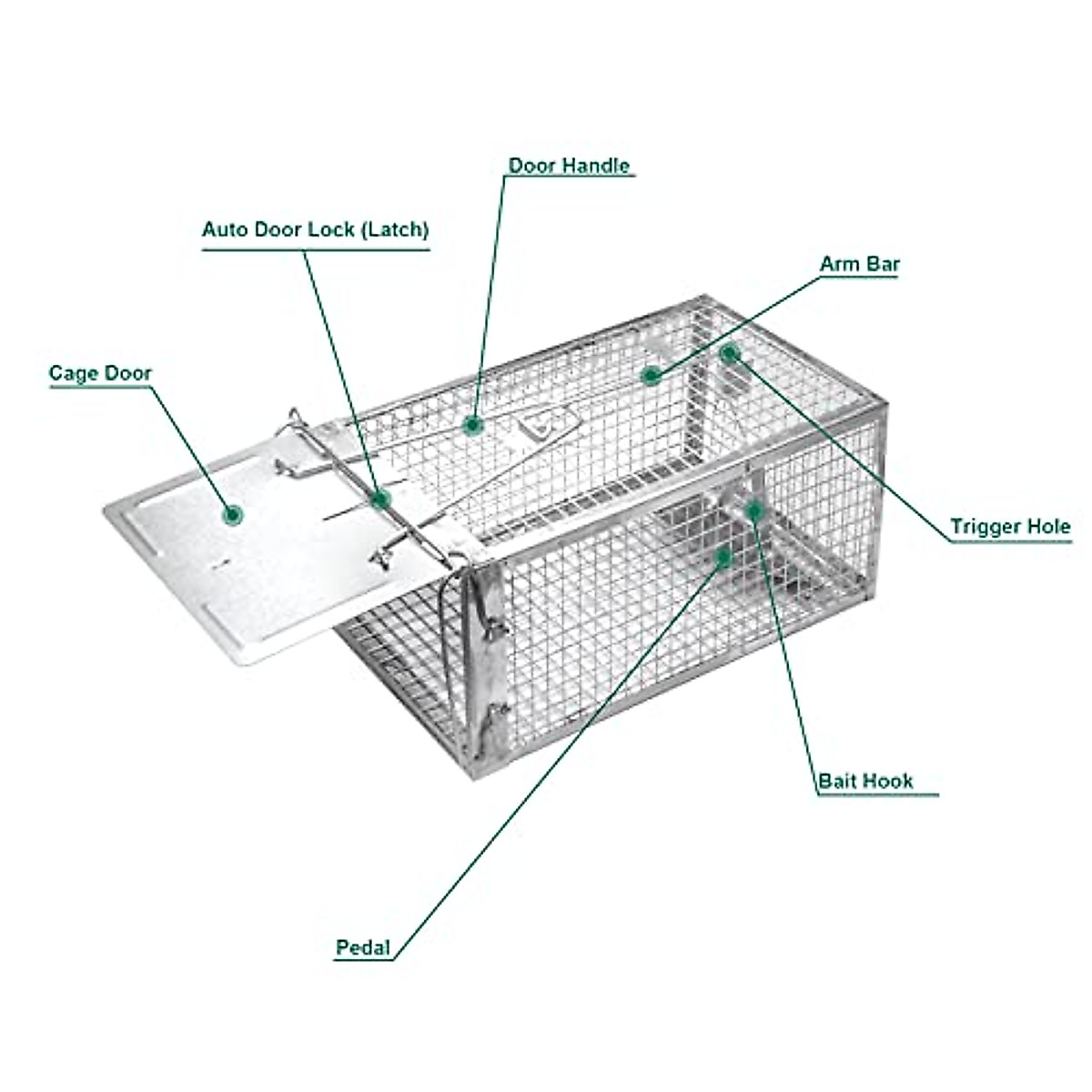 Door Handle

Auto Door Lock (Latch)

Arm Bar

Cage Door

Trigger Hole

Bait Hook

Pedal