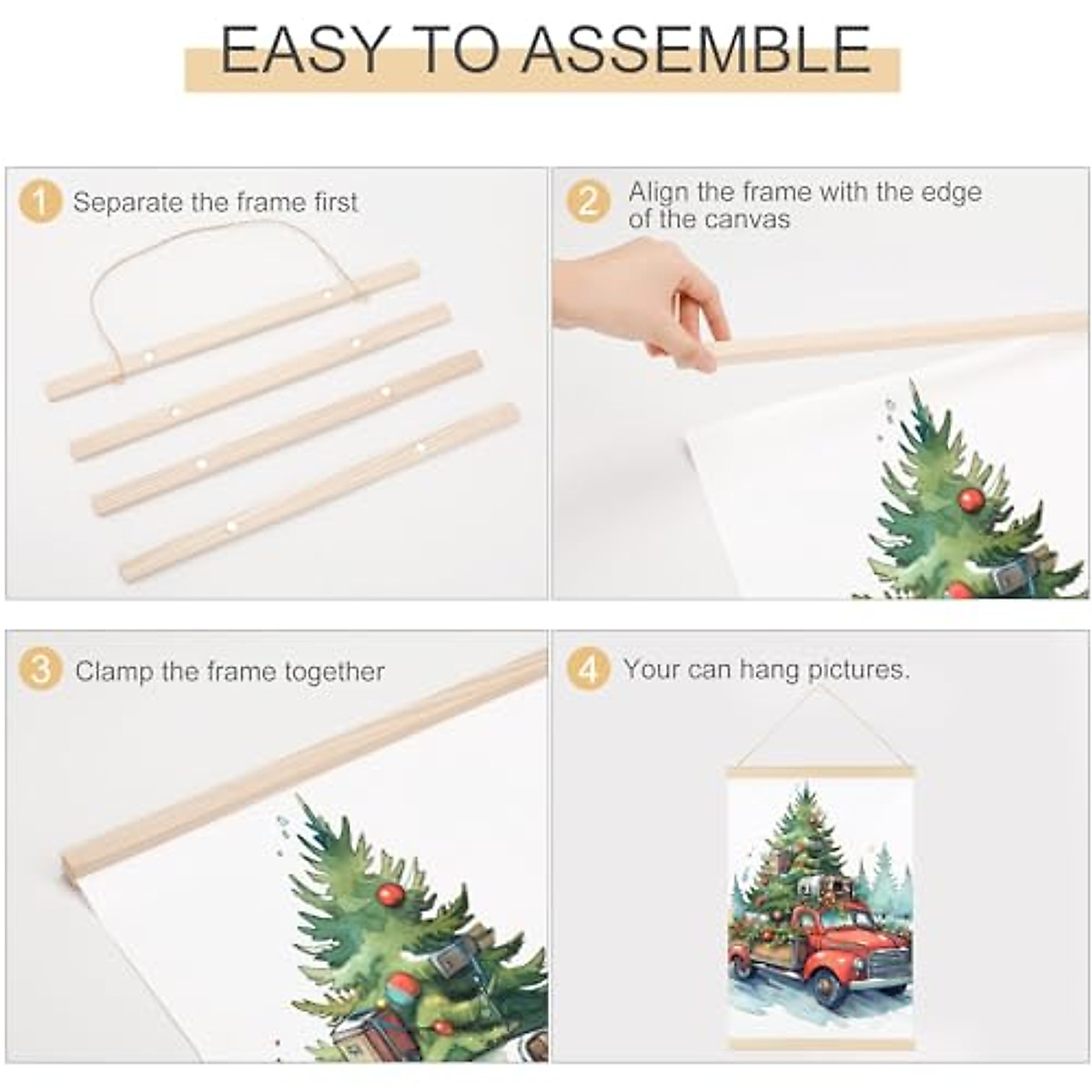 EASY TO ASSEMBLE

1 Separate the frame first

2 Align the frame with the edge of the canvas

3 Clamp the frame together

4 Your can hang pictures.