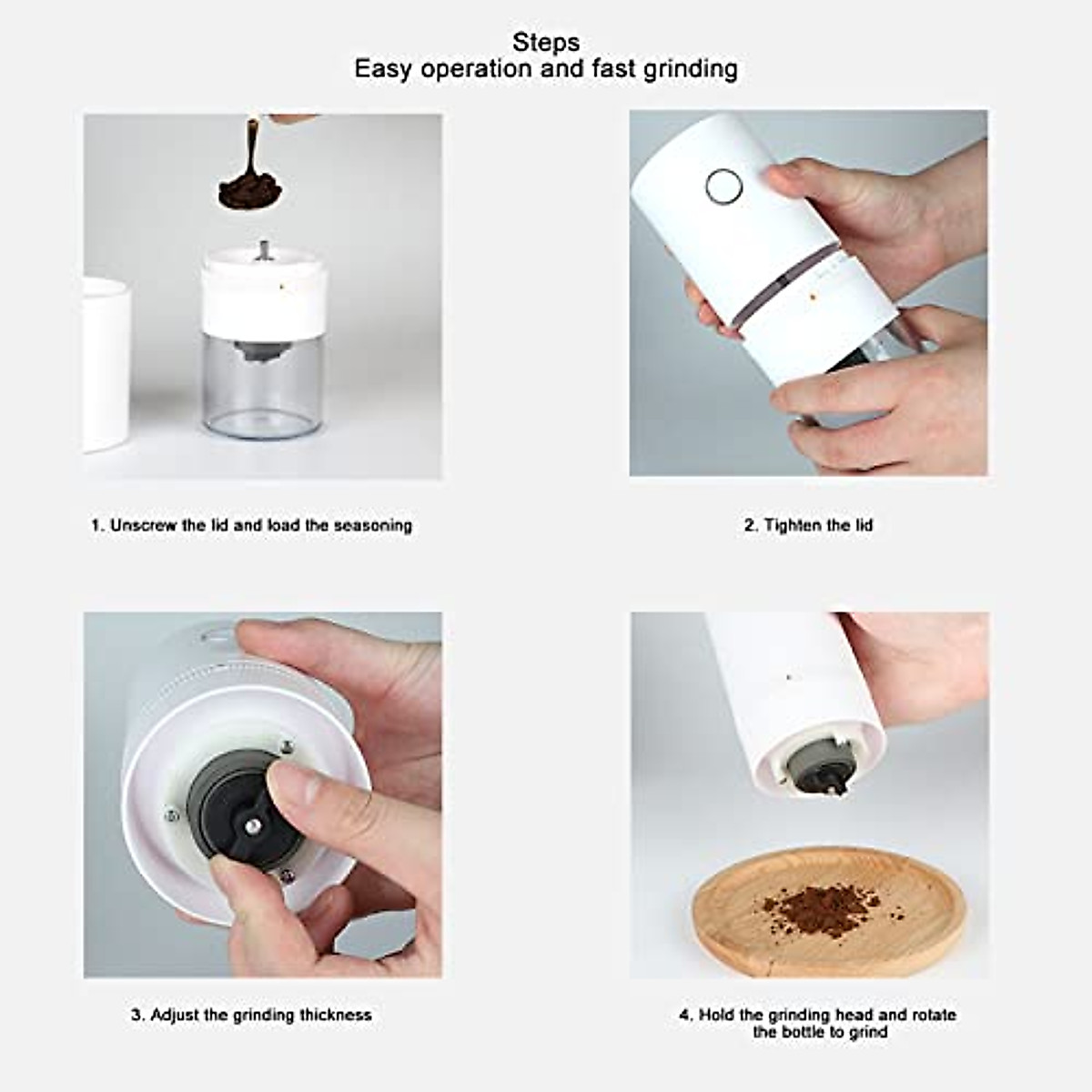 Steps
Easy operation and fast grinding

1. Unscrew the lid and load the seasoning

2. Tighten the lid

3. Adjust the grinding thickness

4. Hold the grinding head and rotate the bottle to grind