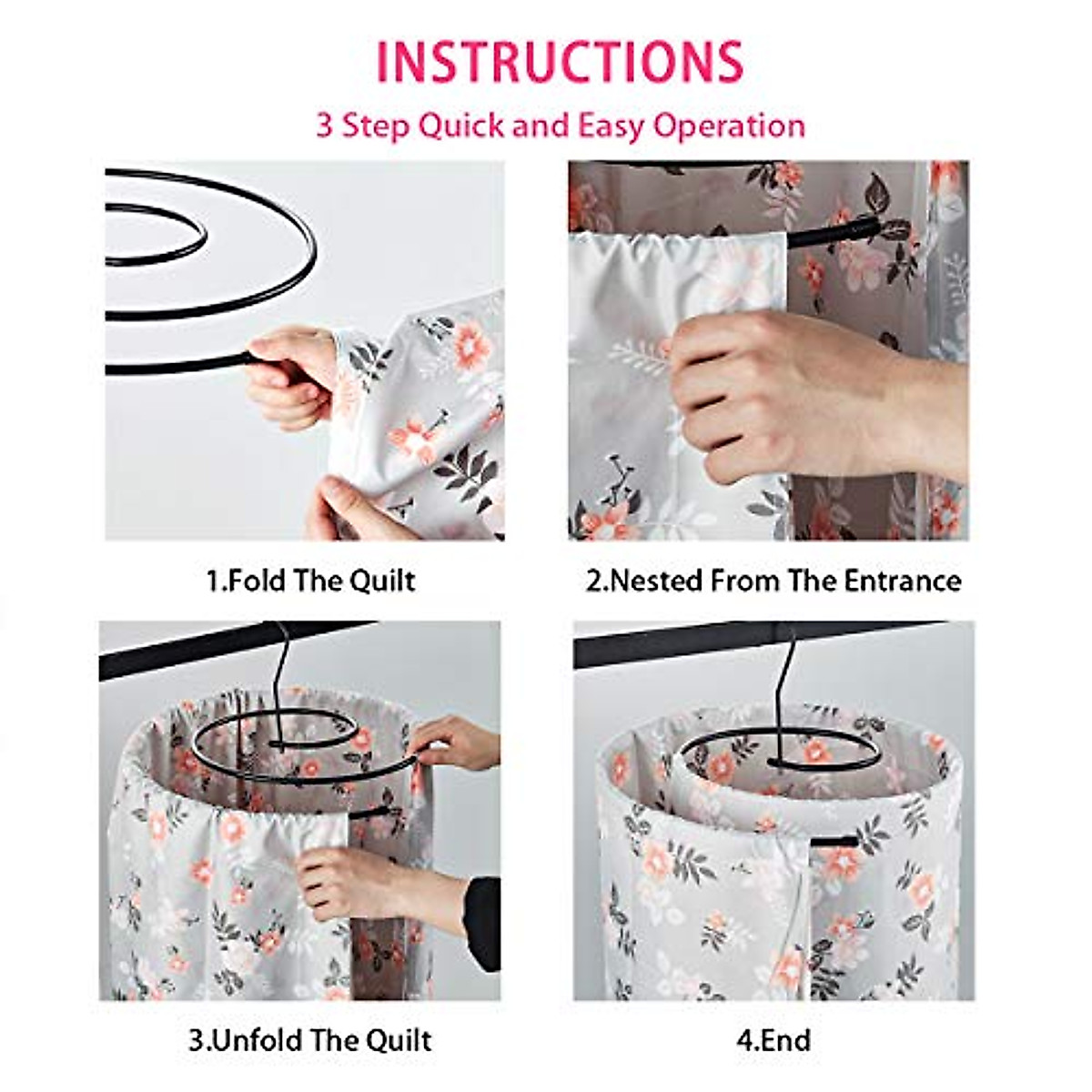 INSTRUCTIONS

3 Step Quick and Easy Operation

1.Fold The Quilt

2.Nested From The Entrance

3.Unfold The Quilt

4.End