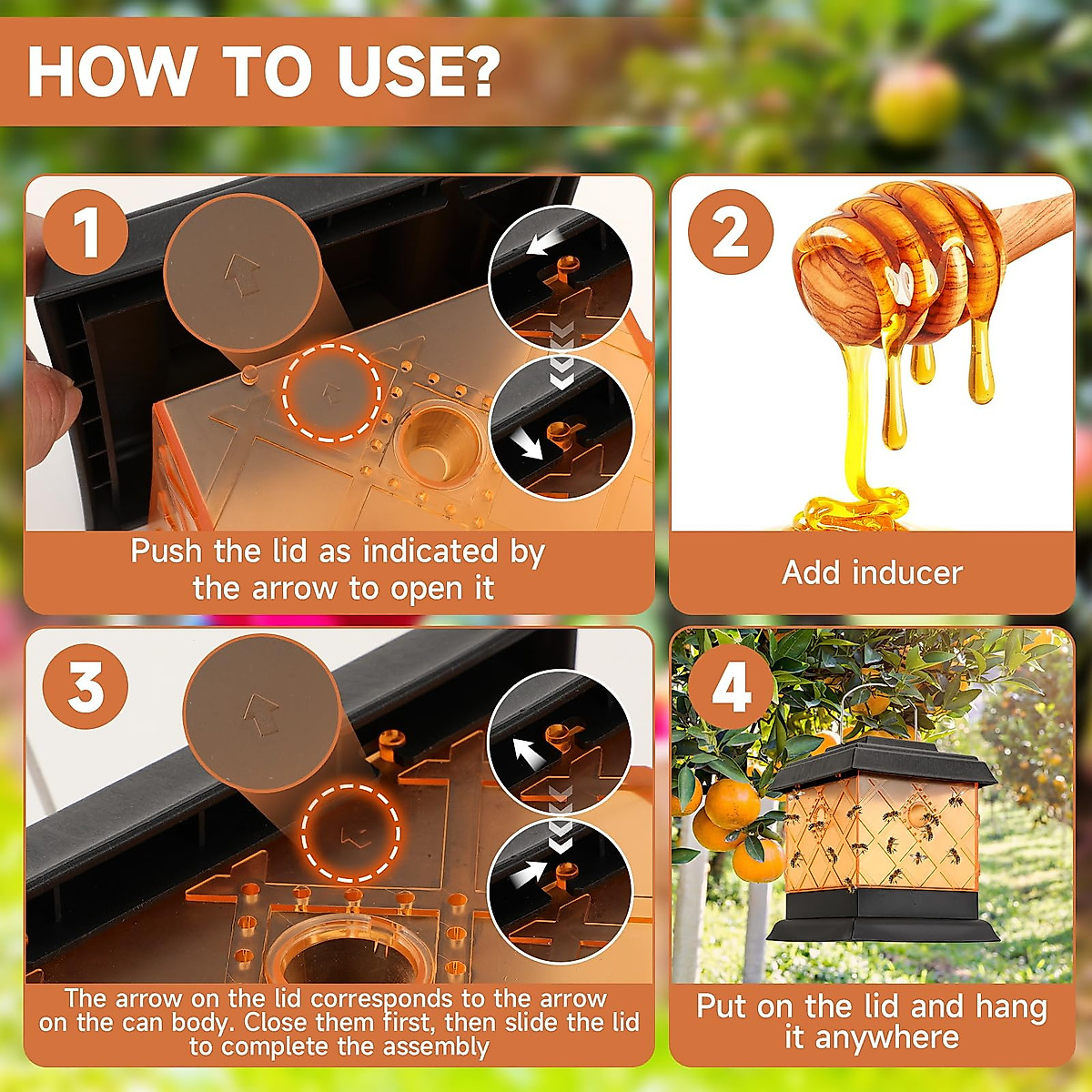 HOW TO USE?

1

Push the lid as indicated by the arrow to open it

2

Add inducer

3

The arrow on the lid corresponds to the arrow on the can body. Close them first, then slide the lid to complete the assembly

4

Put on the lid and hang it anywhere