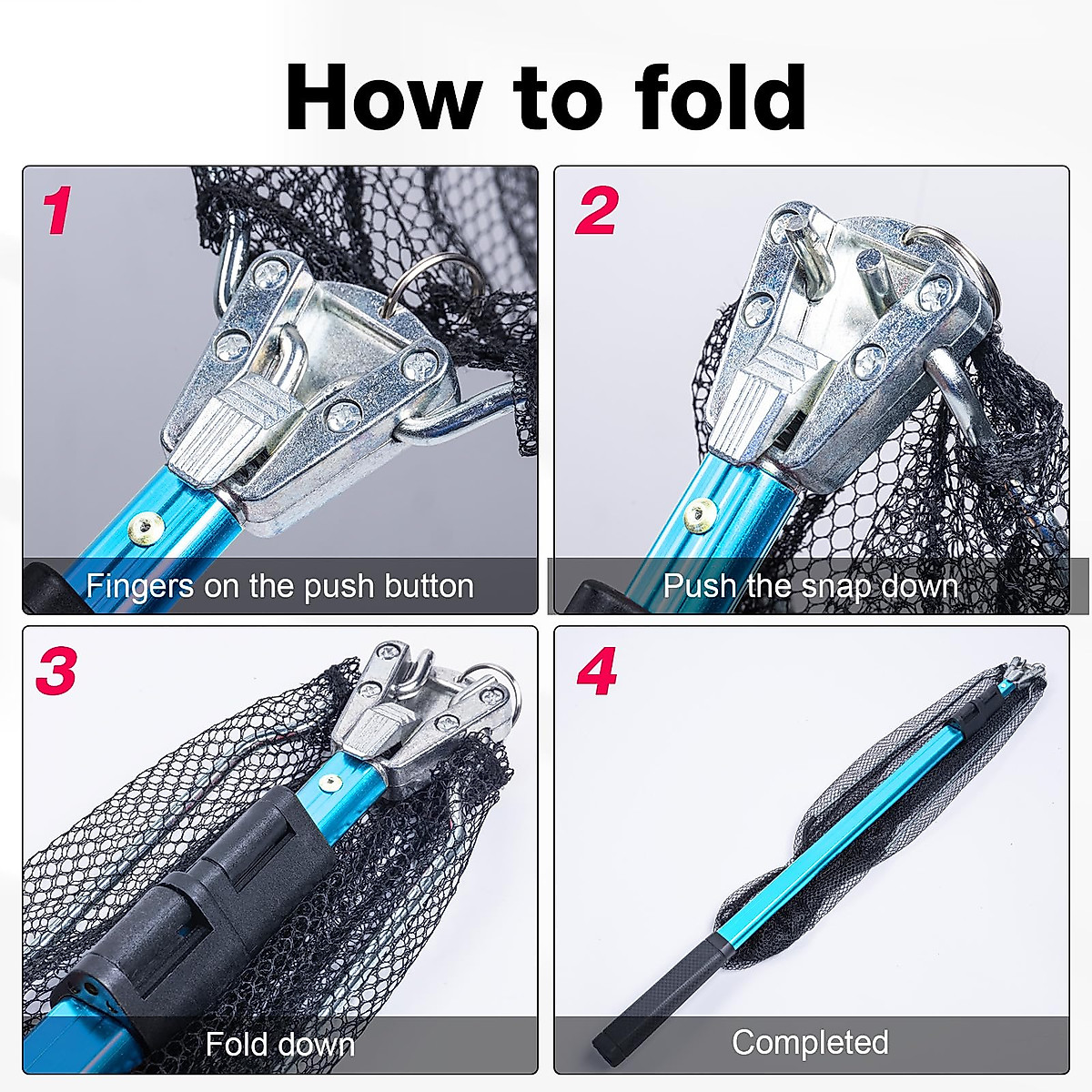 How to fold

1

Fingers on the push button

2

Push the snap down

3

Fold down

4

Completed