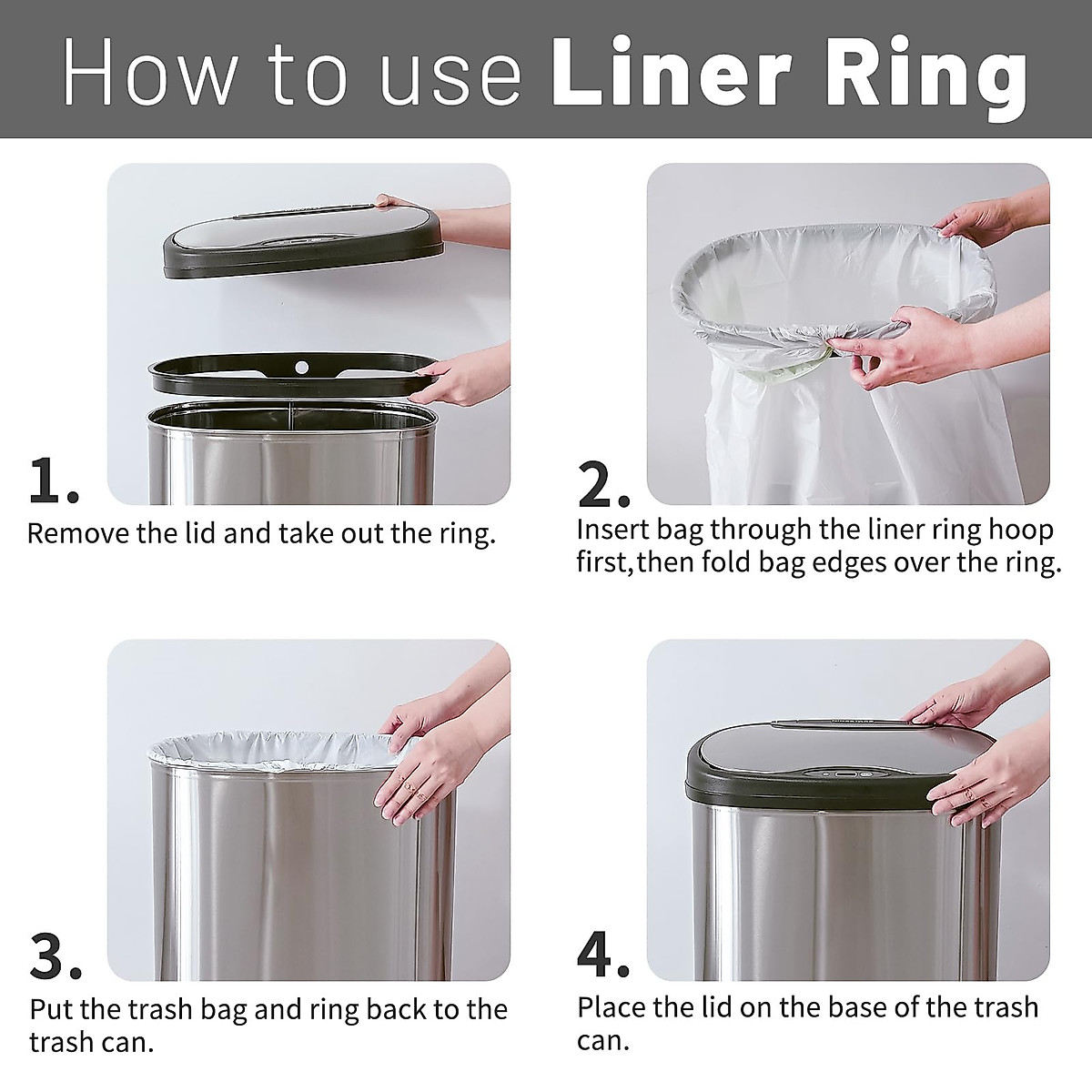 How to use Liner Ring

1.
Remove the lid and take out the ring.

2.
Insert bag through the liner ring hoop first,then fold bag edges over the ring.

3.
Put the trash bag and ring back to the trash can.

4.
Place the lid on the base of the trash can.