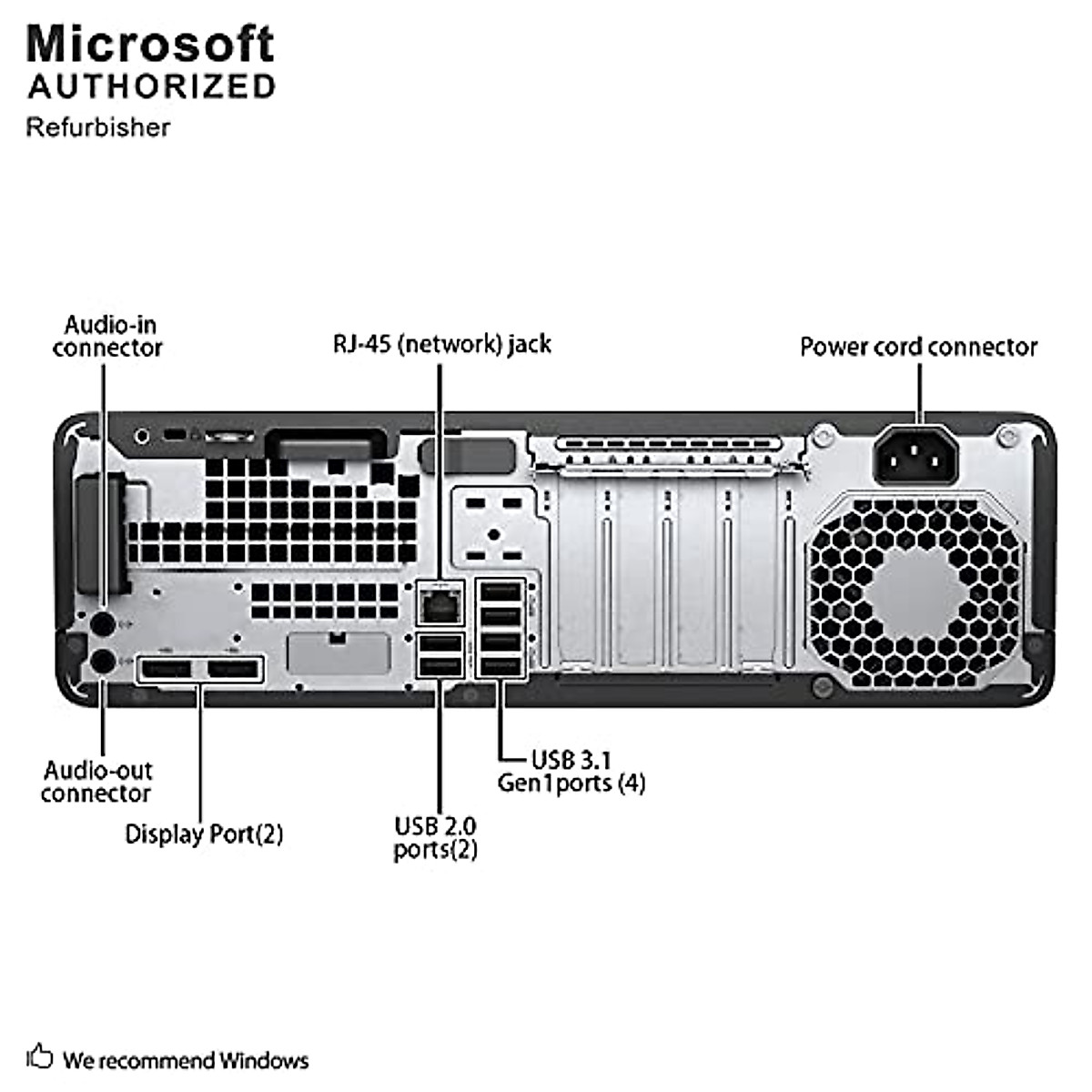 Microsoft
AUTHORIZED
Refurbisher

Audio-in connector

RJ-45 (network) jack

Power cord connector

Audio-out connector

Display Port(2)

USB 2.0 ports(2)

USB 3.1 Gen1ports (4)

We recommend Windows