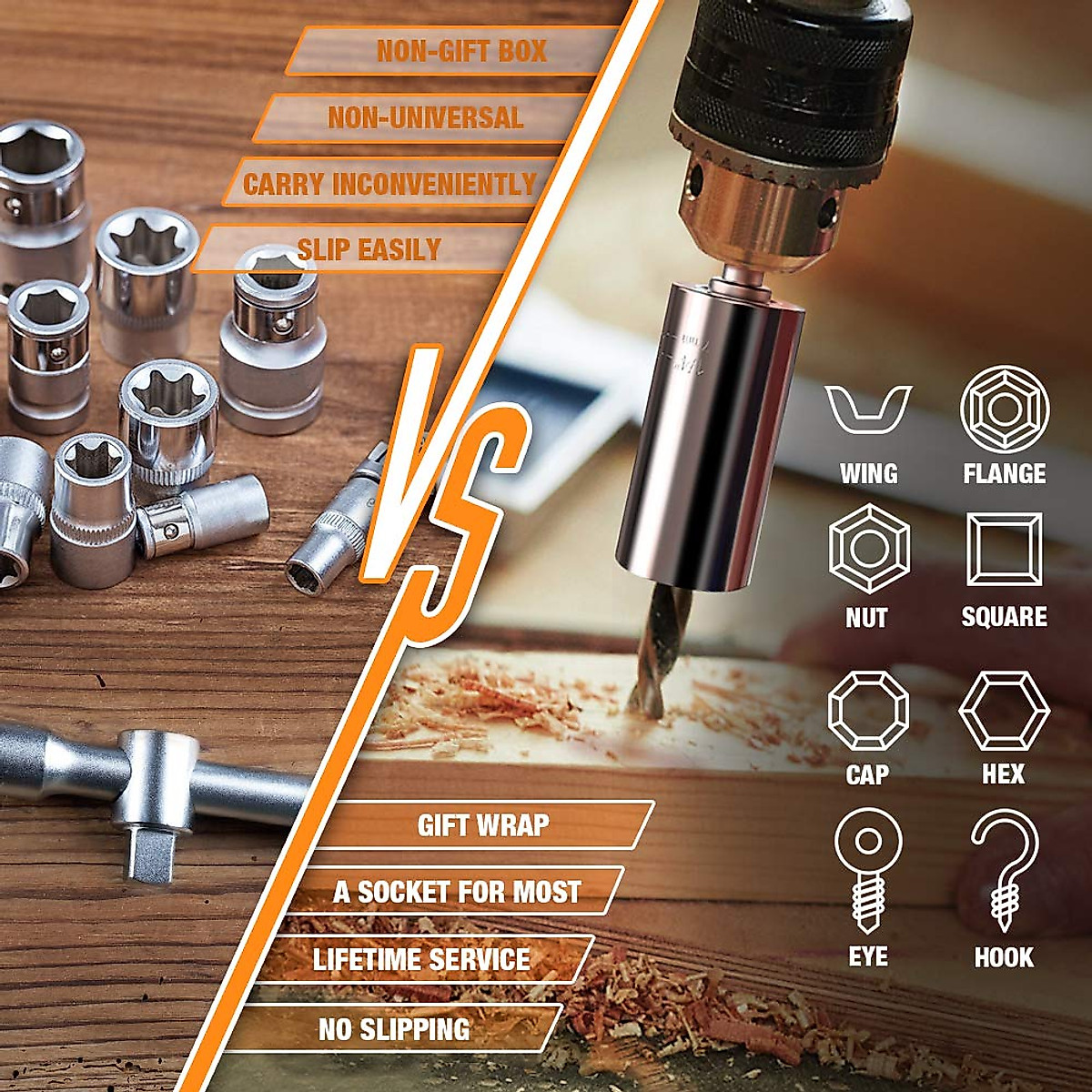 NON-GIFT BOX
NON-UNIVERSAL
CARRY INCONVENIENTLY
SLIP EASILY

VS

WING
FLANGE
NUT
SQUARE
CAP
HEX
EYE
HOOK

GIFT WRAP
A SOCKET FOR MOST
LIFETIME SERVICE
NO SLIPPING