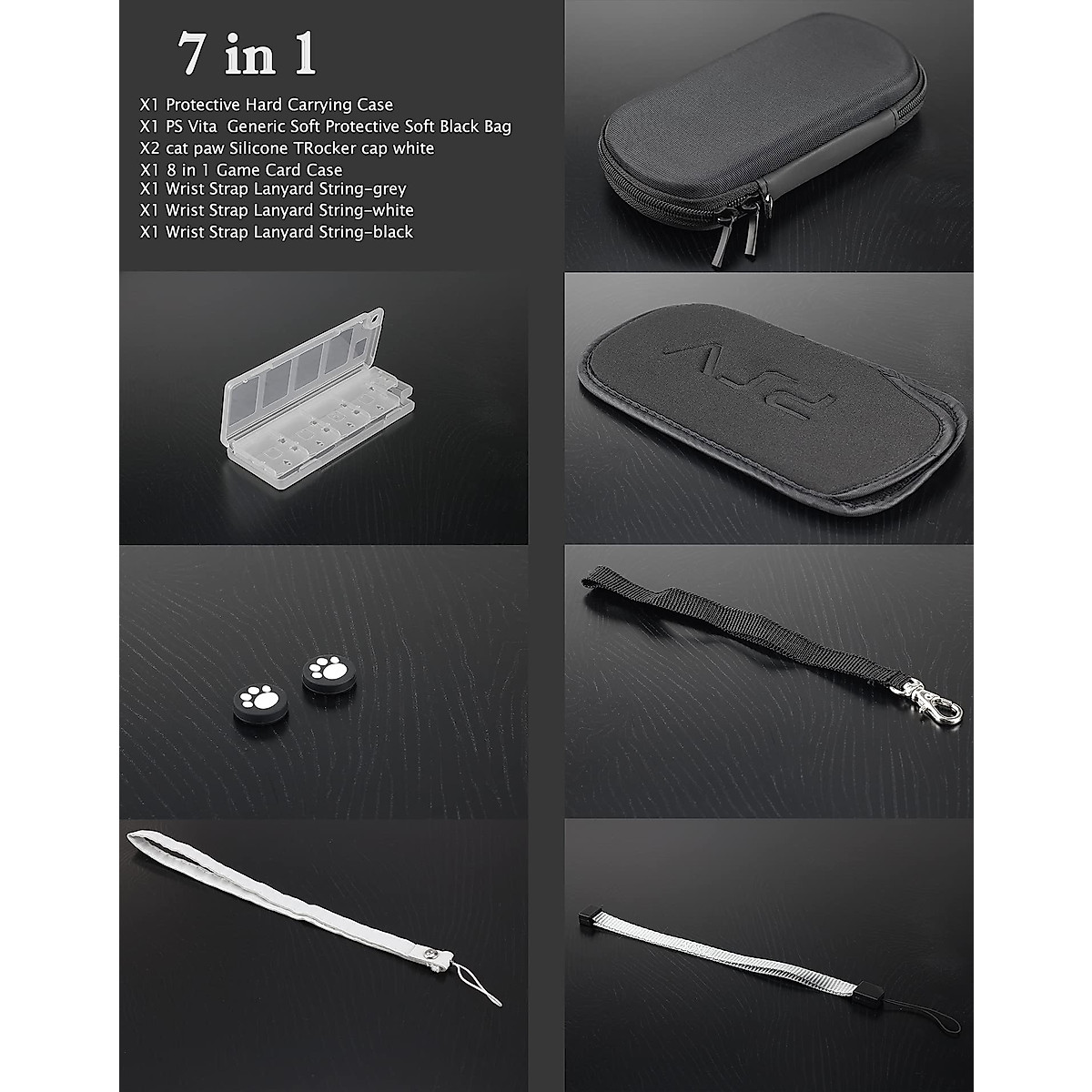 7 in 1

X1 Protective Hard Carrying Case
X1 PS Vita Generic Soft Protective Soft Black Bag
X2 cat paw Silicone TRocker cap white
X1 8 in 1 Game Card Case
X1 Wrist Strap Lanyard String-grey
X1 Wrist Strap Lanyard String-white
X1 Wrist Strap Lanyard String-black

PSV