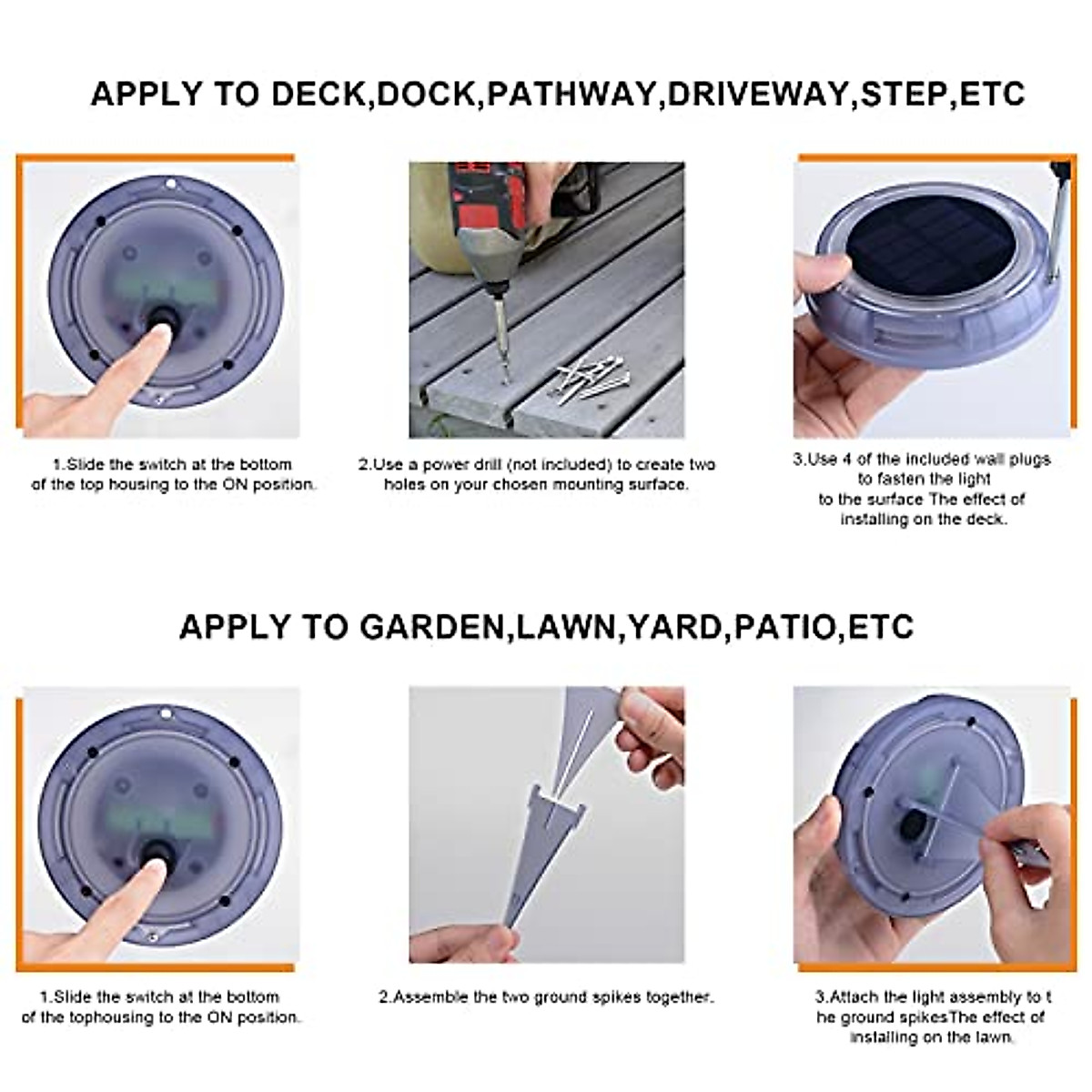 APPLY TO DECK,DOCK,PATHWAY,DRIVEWAY,STEP,ETC

1.Slide the switch at the bottom of the top housing to the ON position.

2.Use a power drill (not included) to create two holes on your chosen mounting surface.

3.Use 4 of the included wall plugs to fasten the light to the surface The effect of installing on the deck.

APPLY TO GARDEN,LAWN,YARD,PATIO,ETC

1.Slide the switch at the bottom of the tophousing to the ON position.

2.Assemble the two ground spikes together.

3.Attach the light assembly to t he ground spikesThe effect of installing on the lawn.