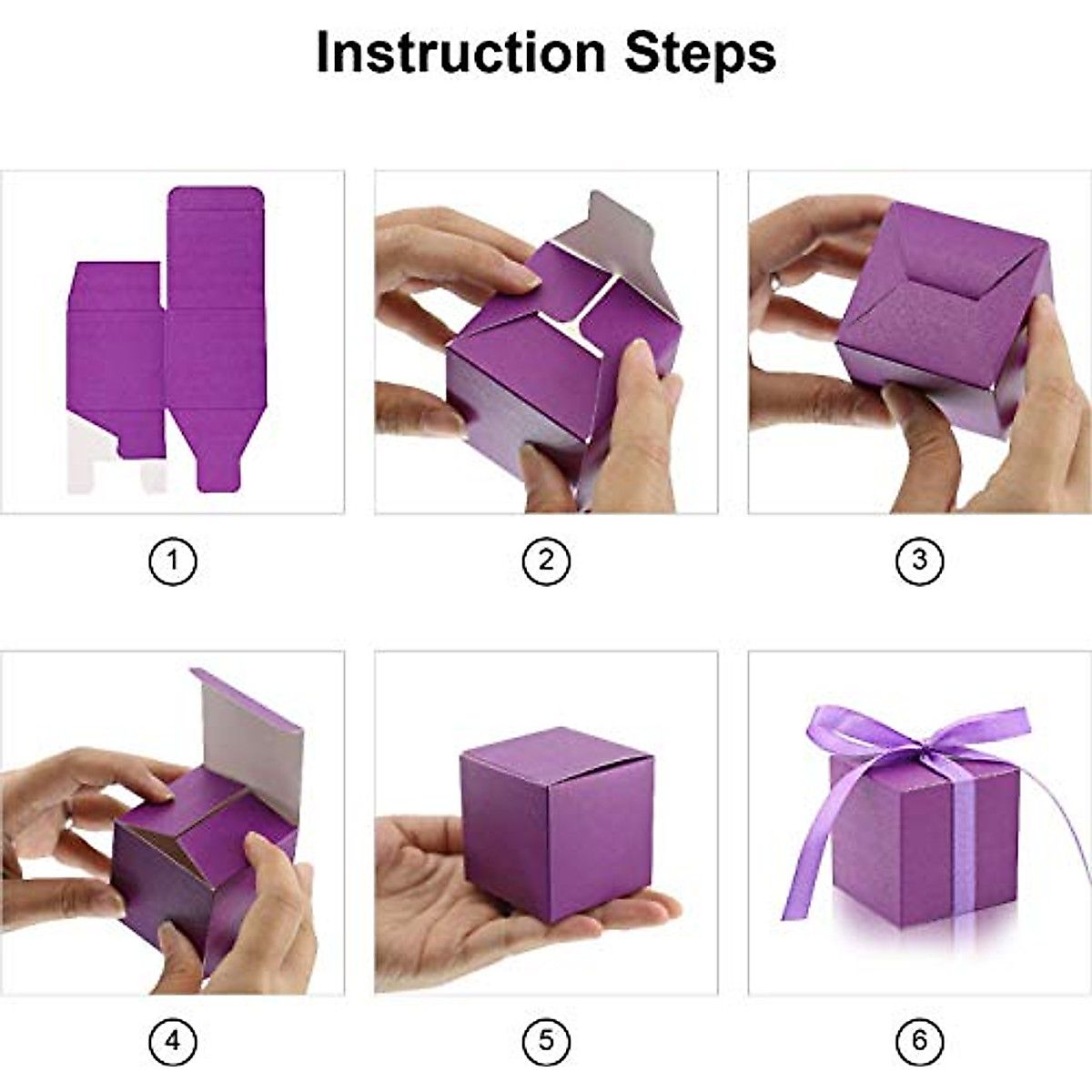 Instruction Steps

1

2

3

4

5

6